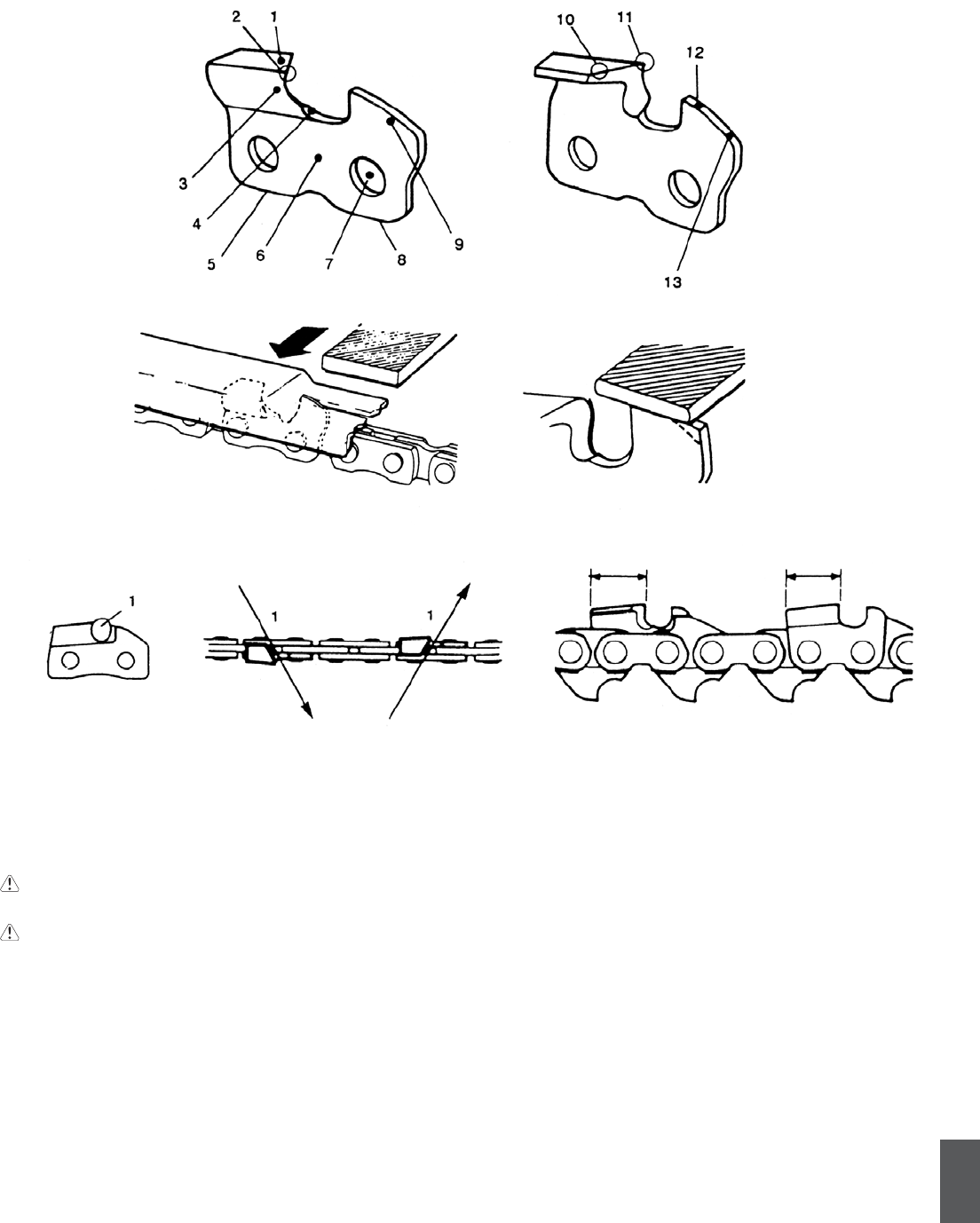 2 1
3
4
5 6 7 8 9
10 11
12
13

1
1 1