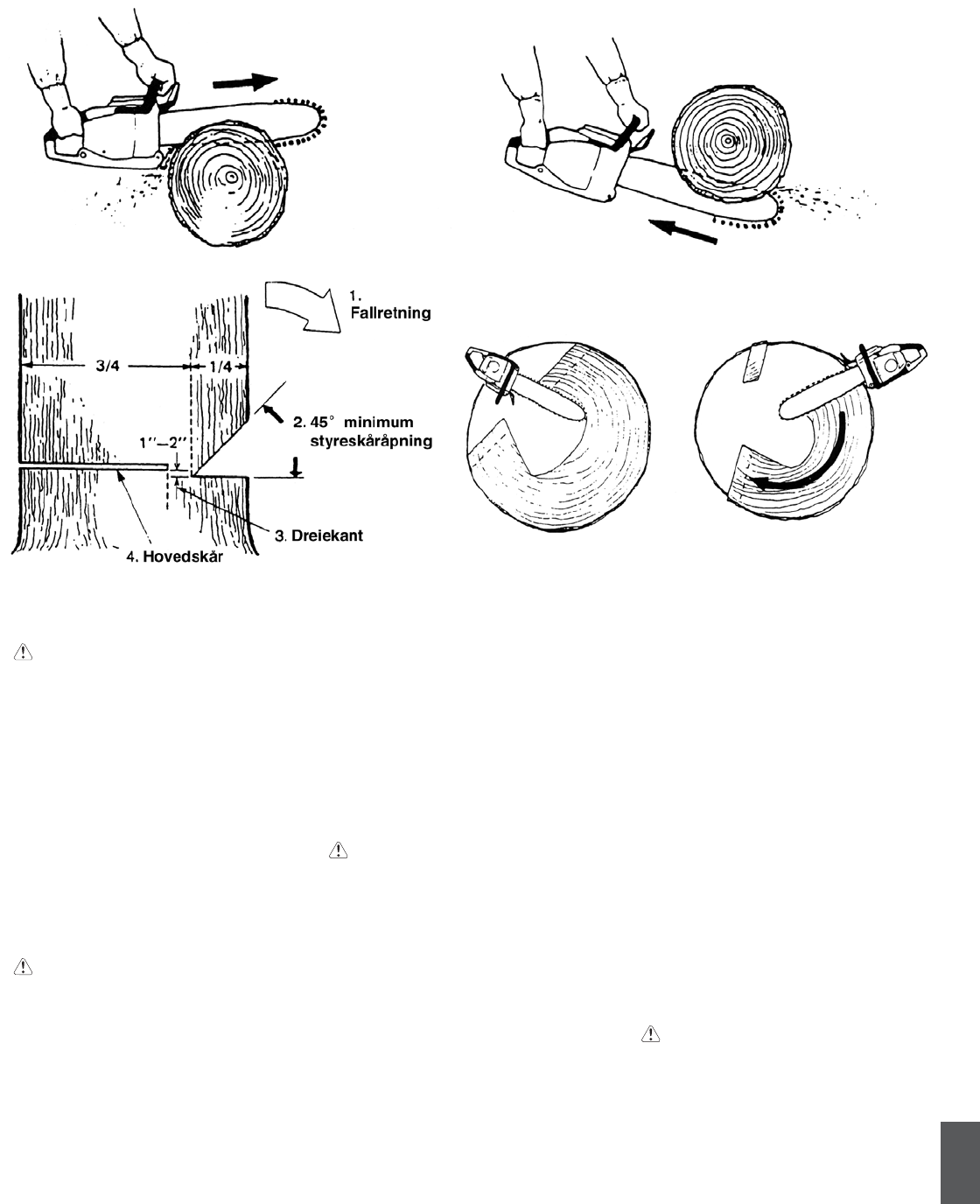 1. Fallretning

3/4

1/4

2. 45° minimum styreskåråpning

1″–2″

3. Dreiekant

4. Hovedskår