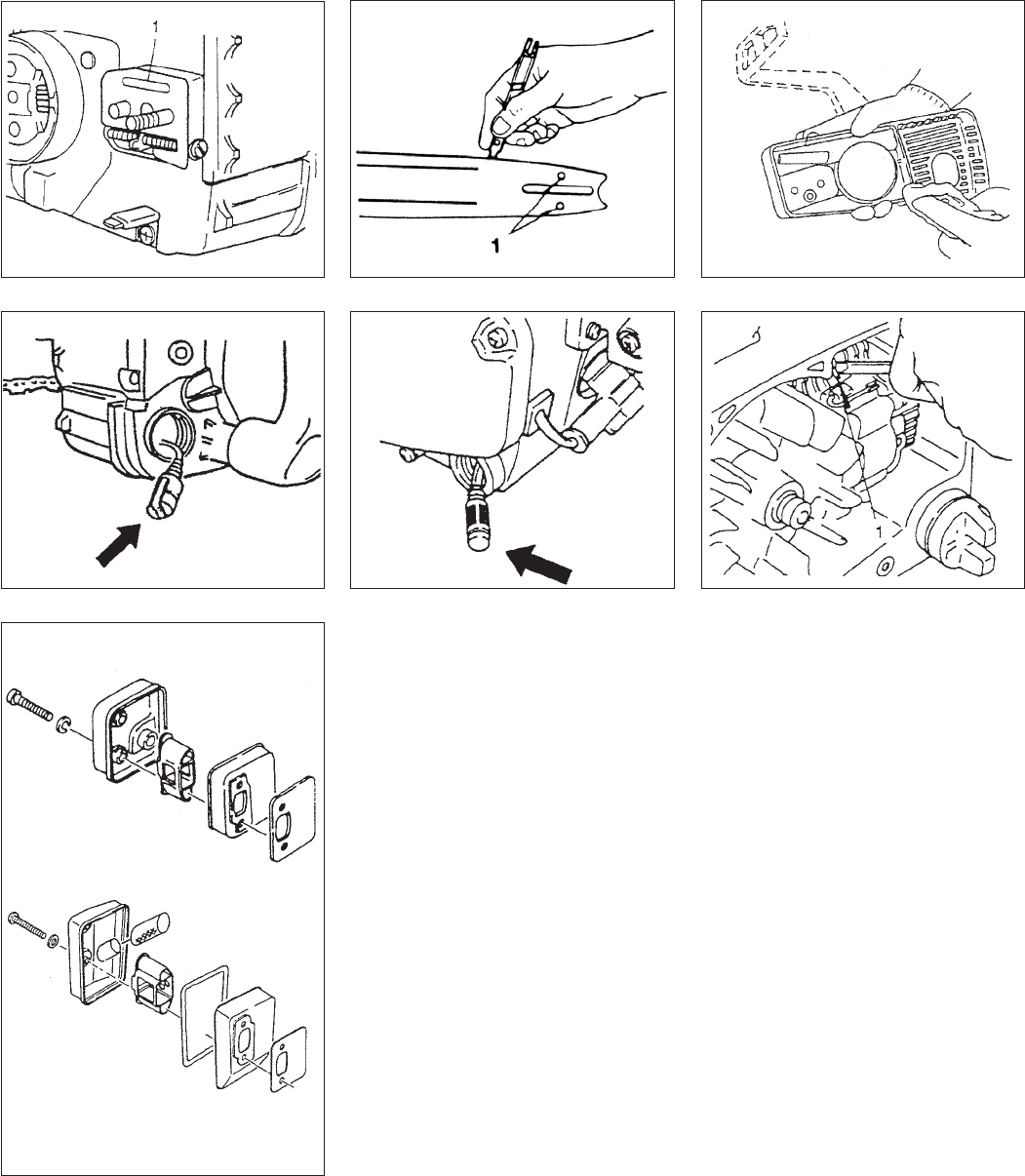 1

1

1