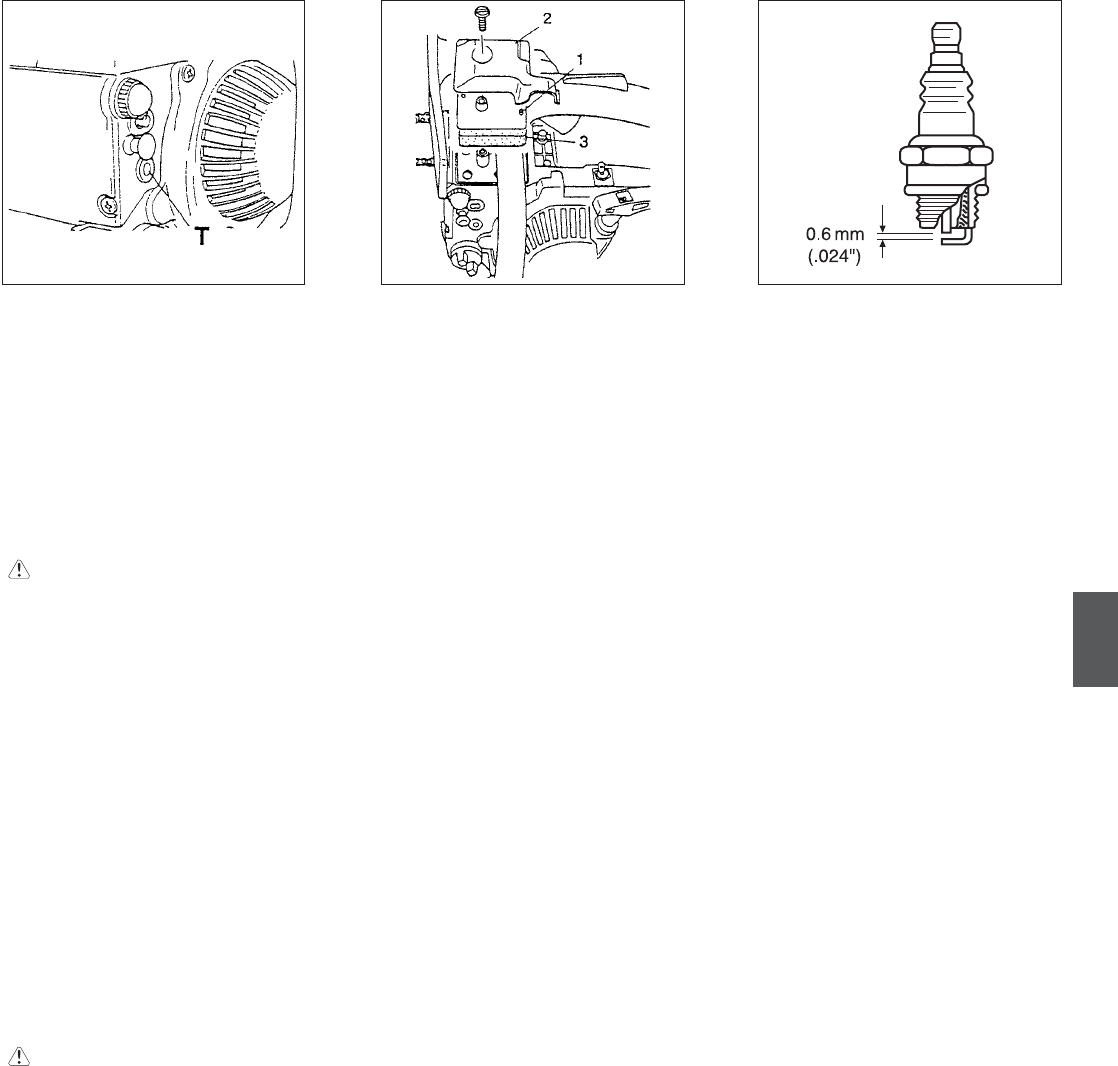 T

2
1
3

0.6 mm
(.024")