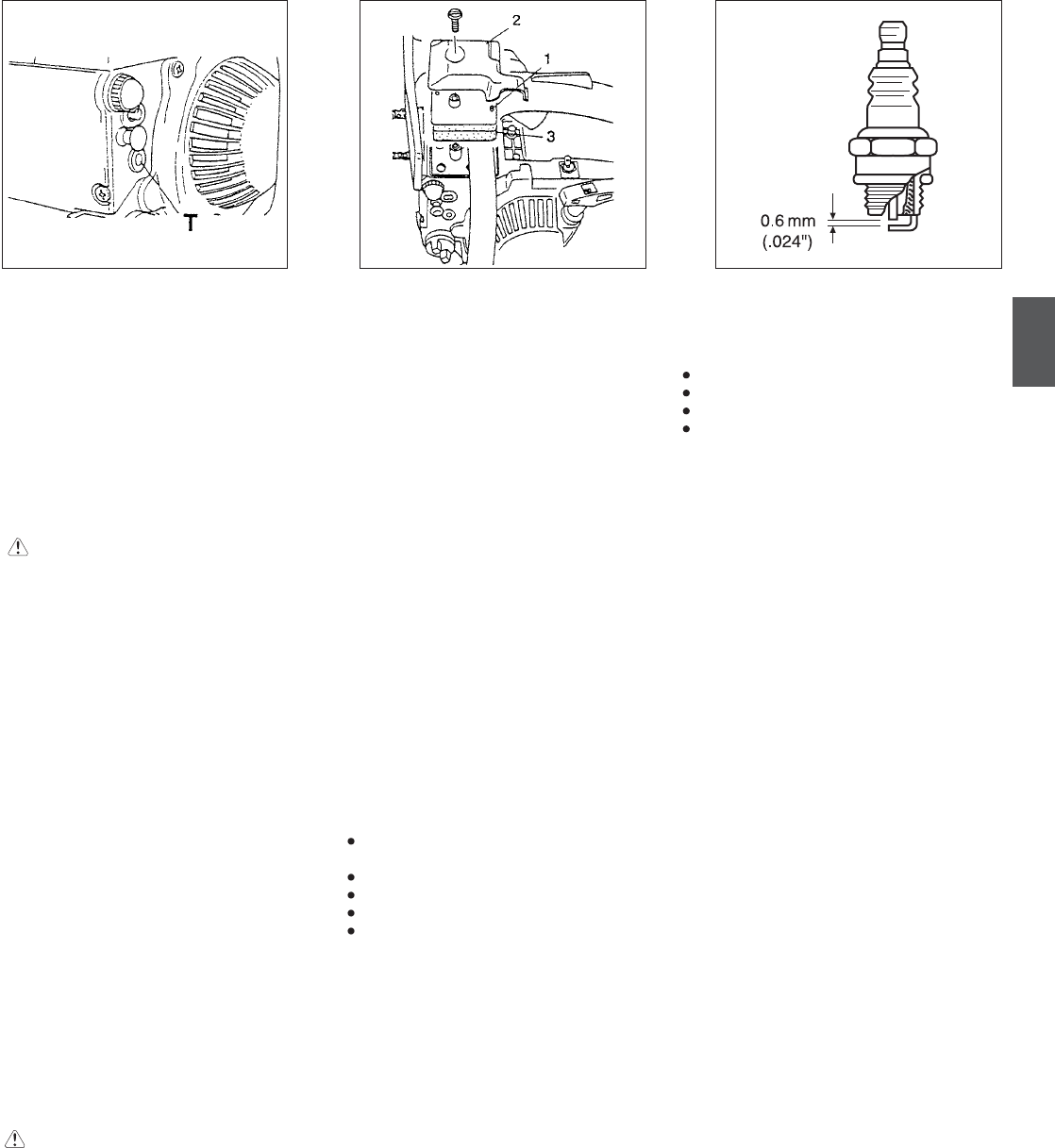 T

2
1
3

0.6 mm
(.024")