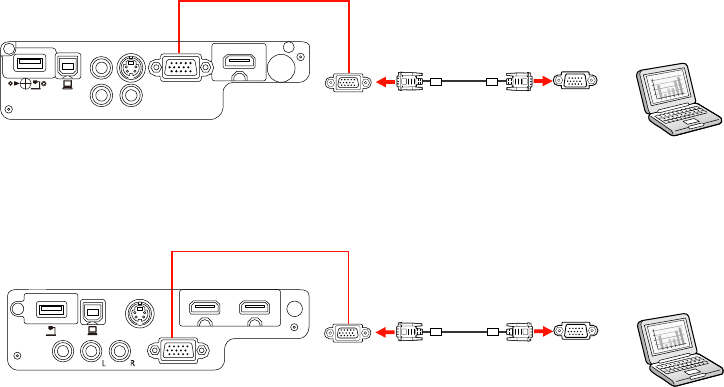 L R