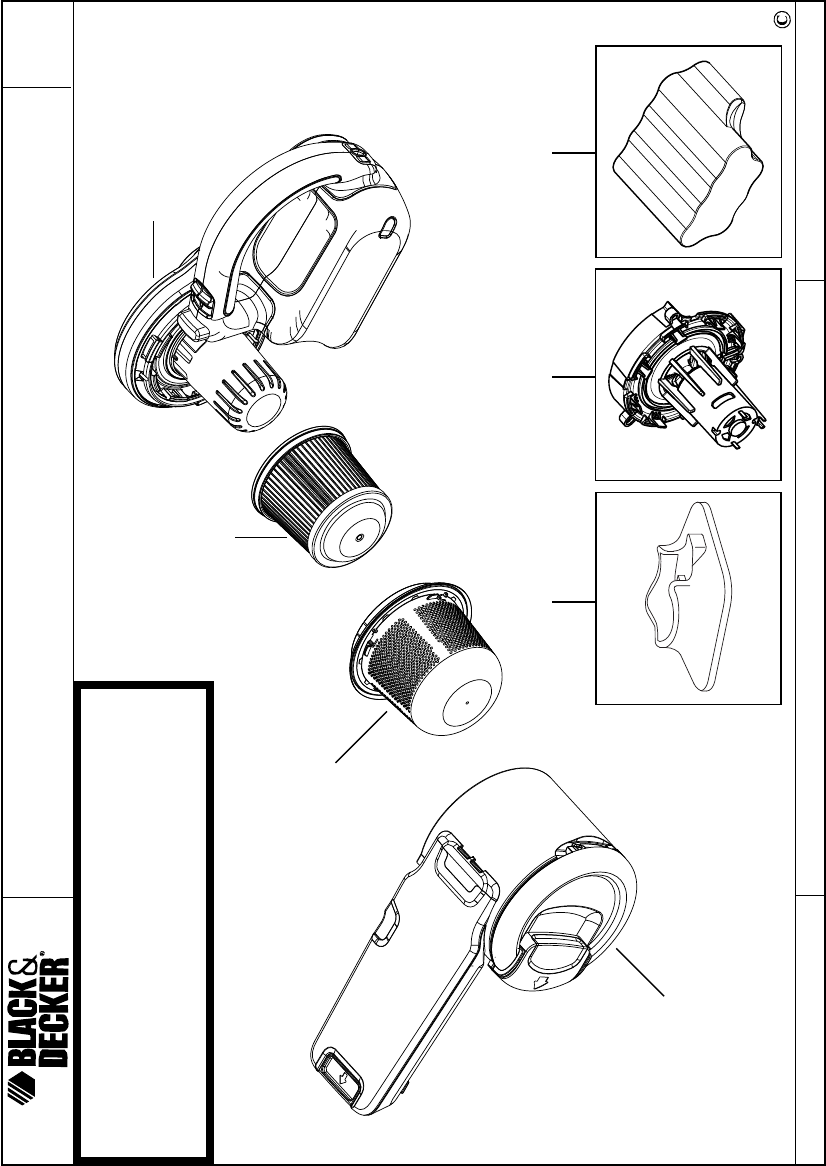 BLACK & DECKER®