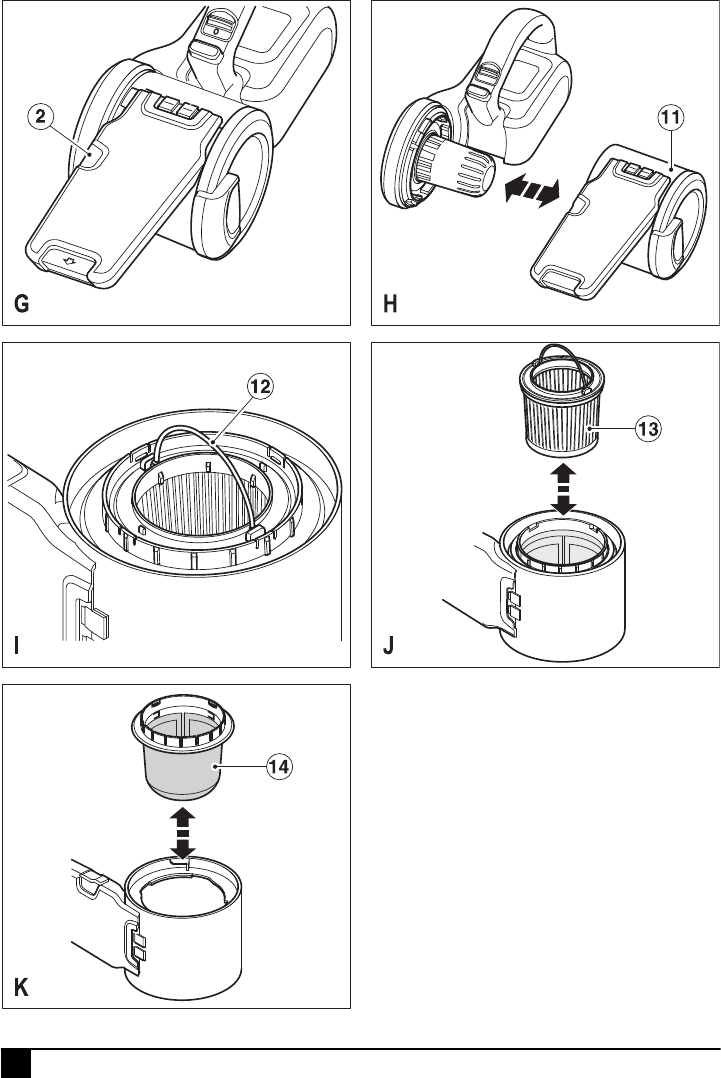 2

G

11

H

12

I

13

J

14

K