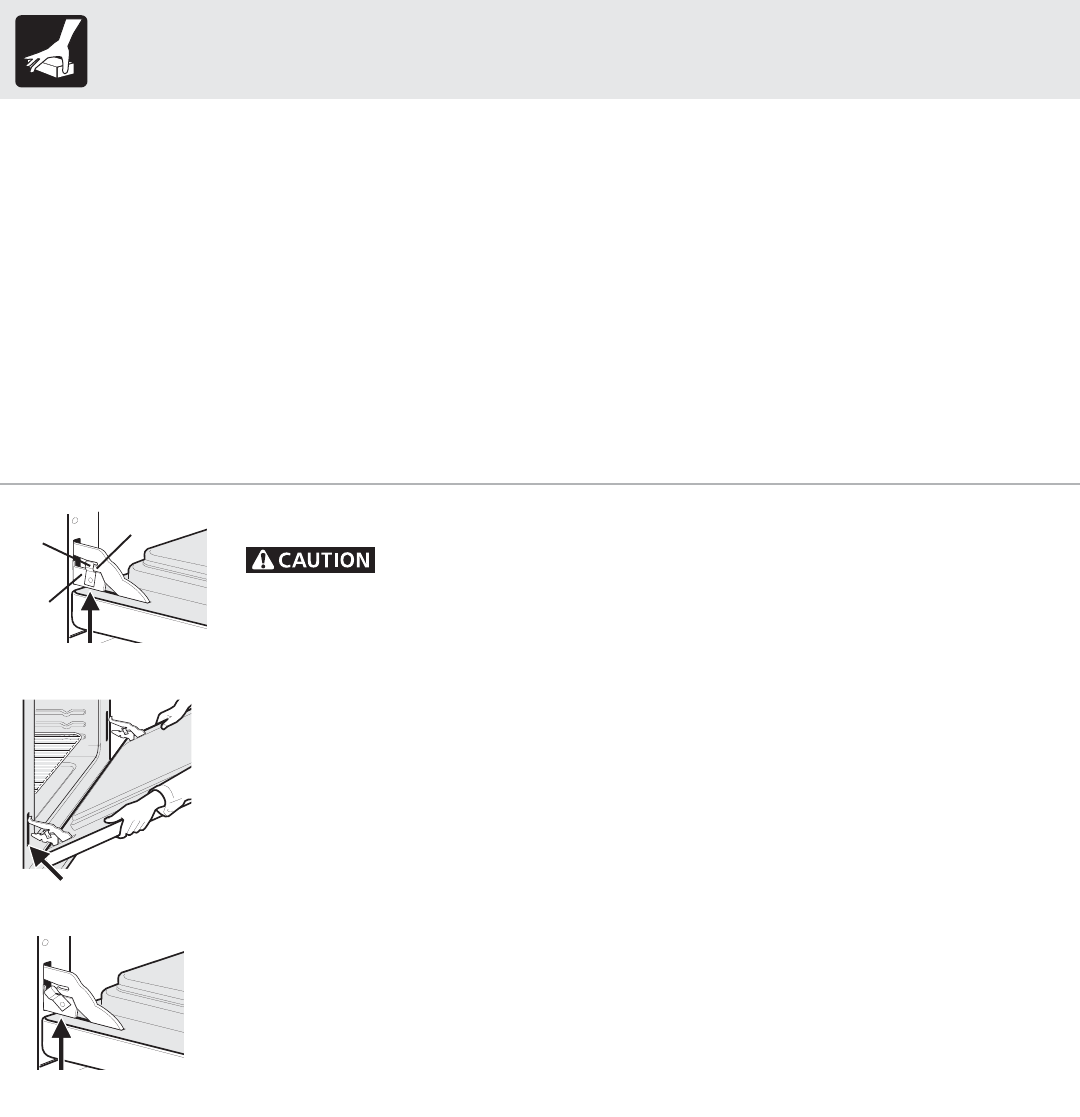 CAUTION