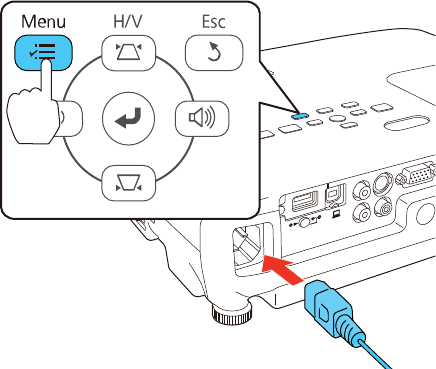 Menu
H/V
Esc