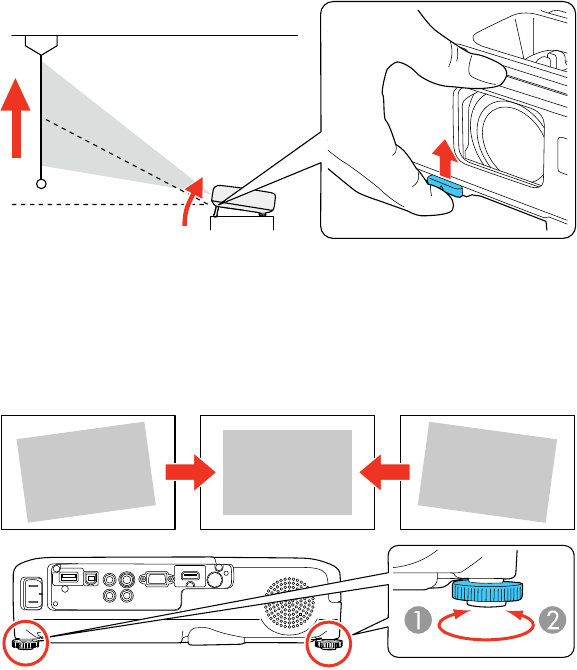 1
2