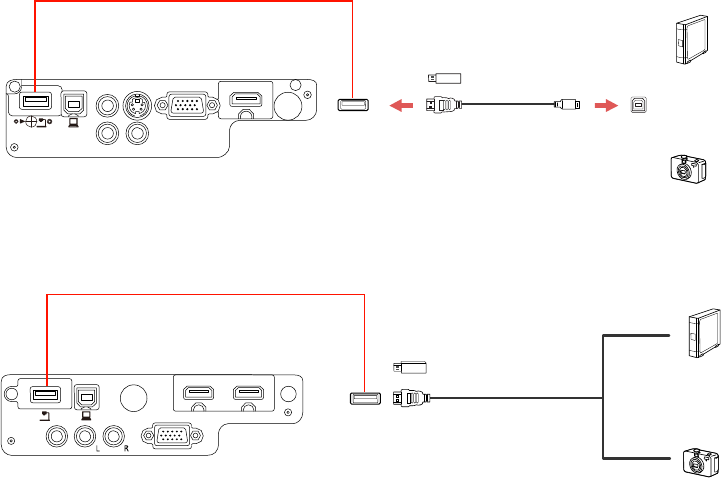 L R