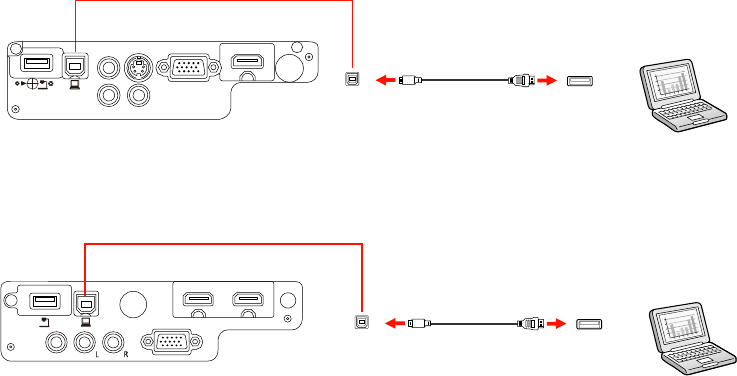 L
R