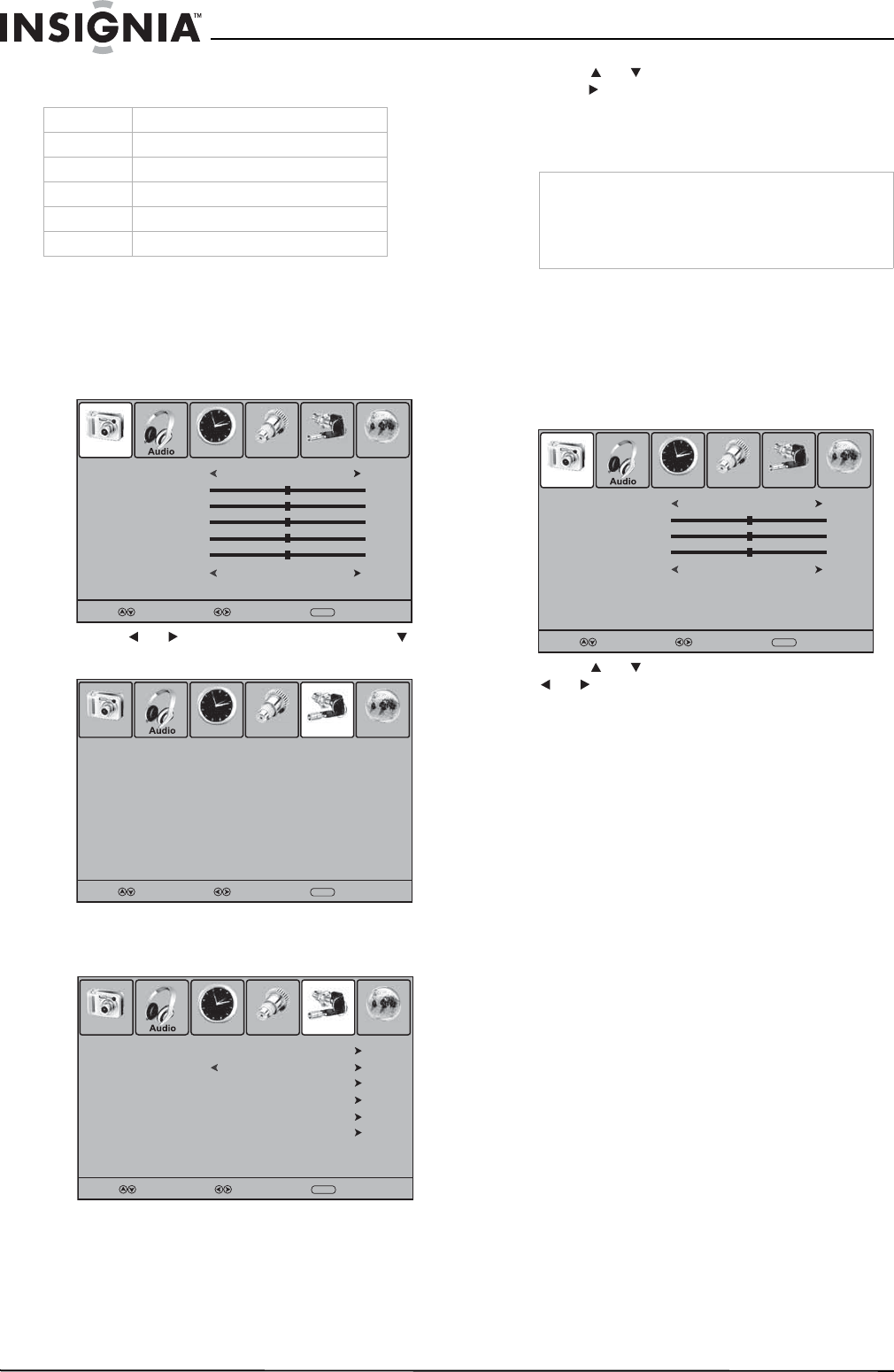 INSIGNIA™

Audio

Audio

Audio

Audio