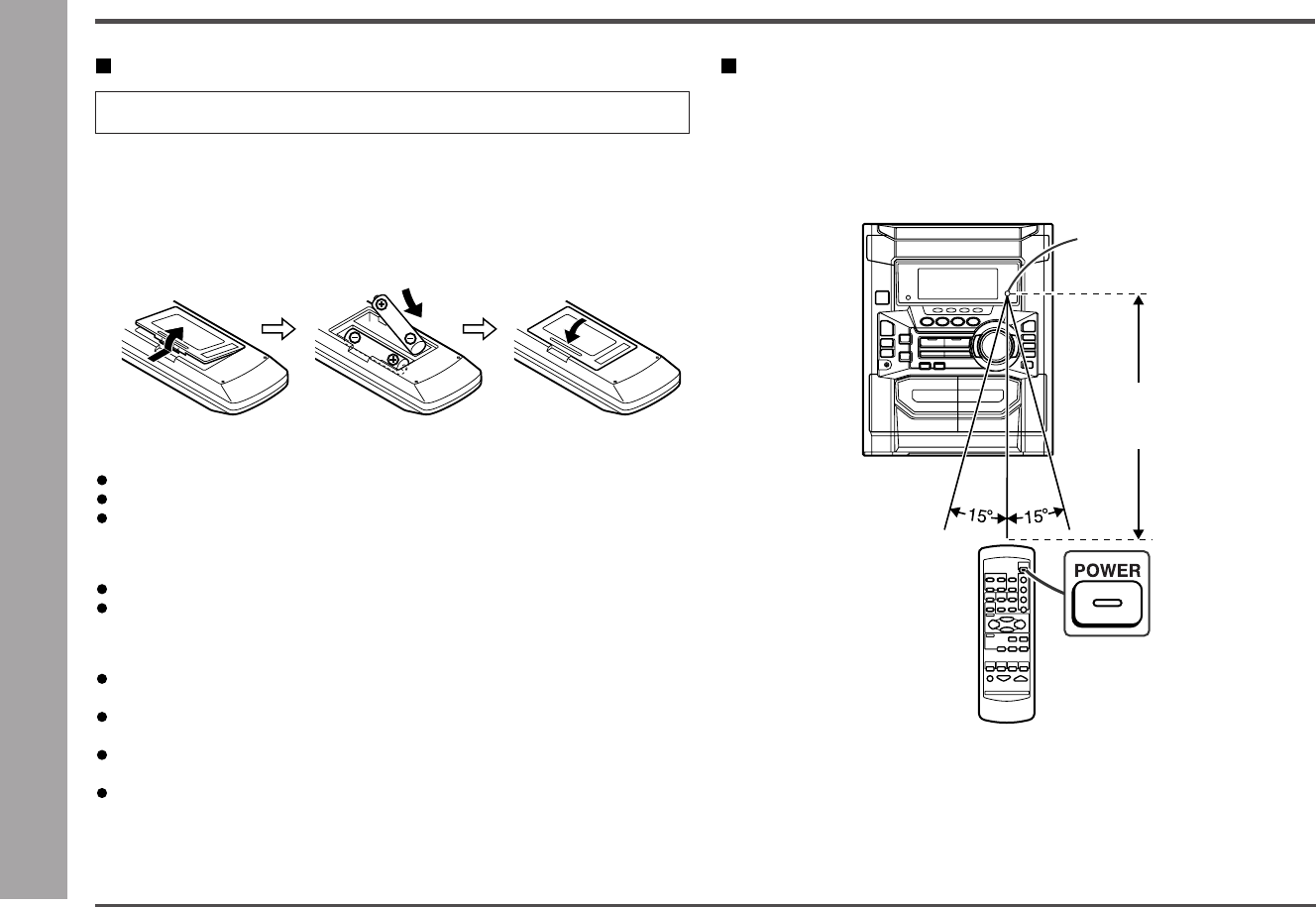 15°
15°
POWER