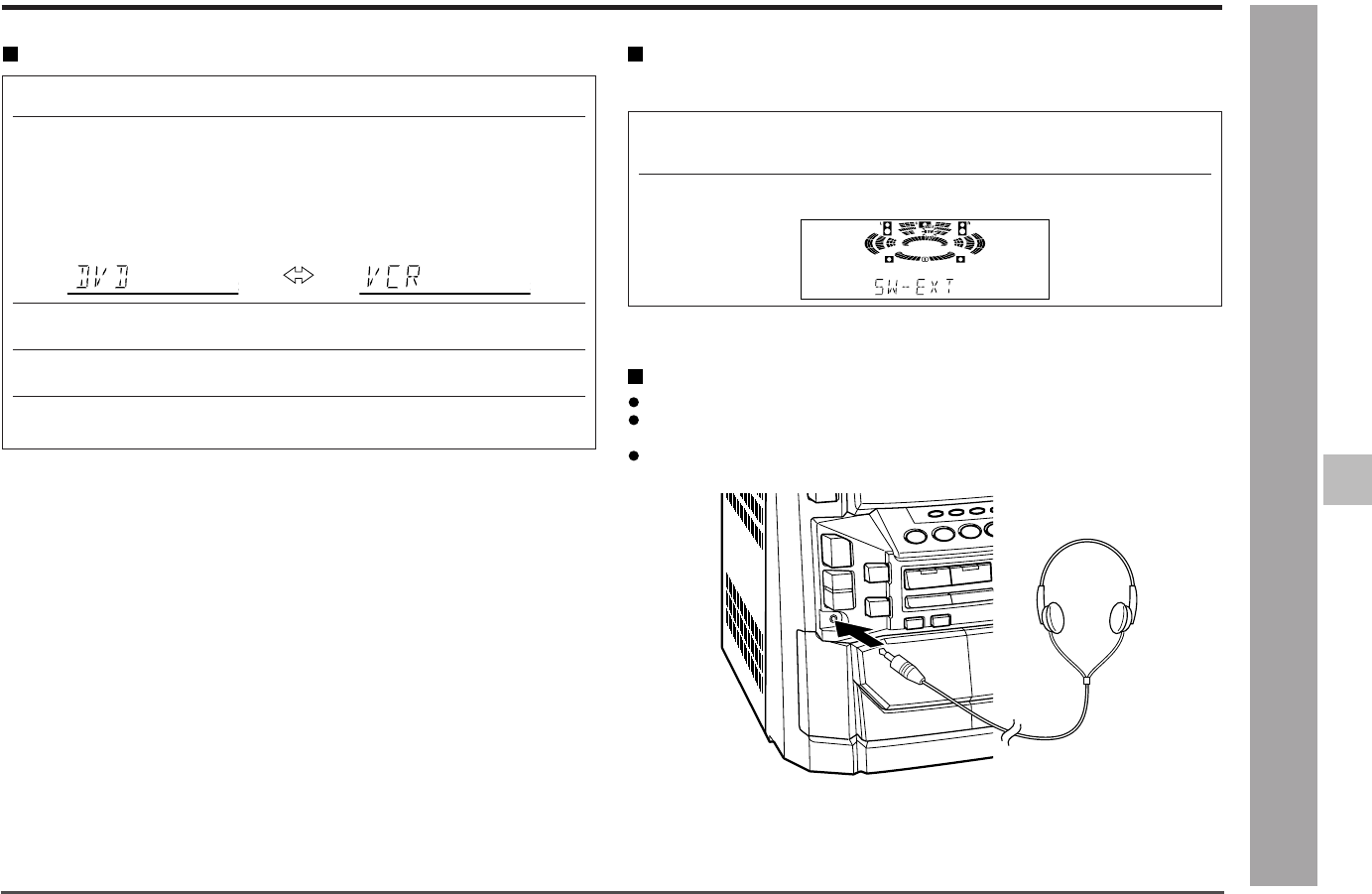 DVD ⇔ VCR

SW-EXT