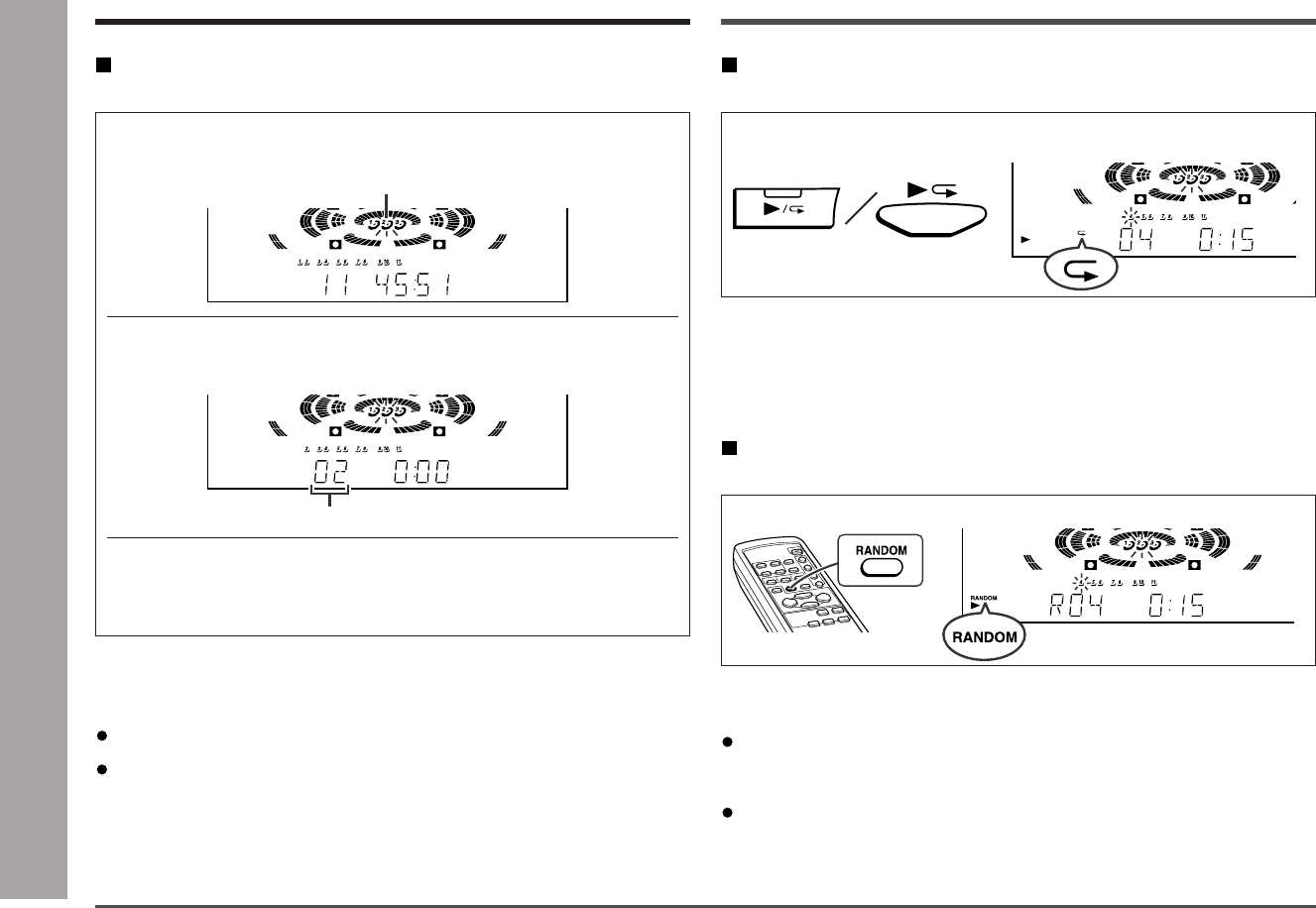 11 45:51

02 0:00

04 0:15

RANDOM

RANDOM

R04 0:15

RANDOM