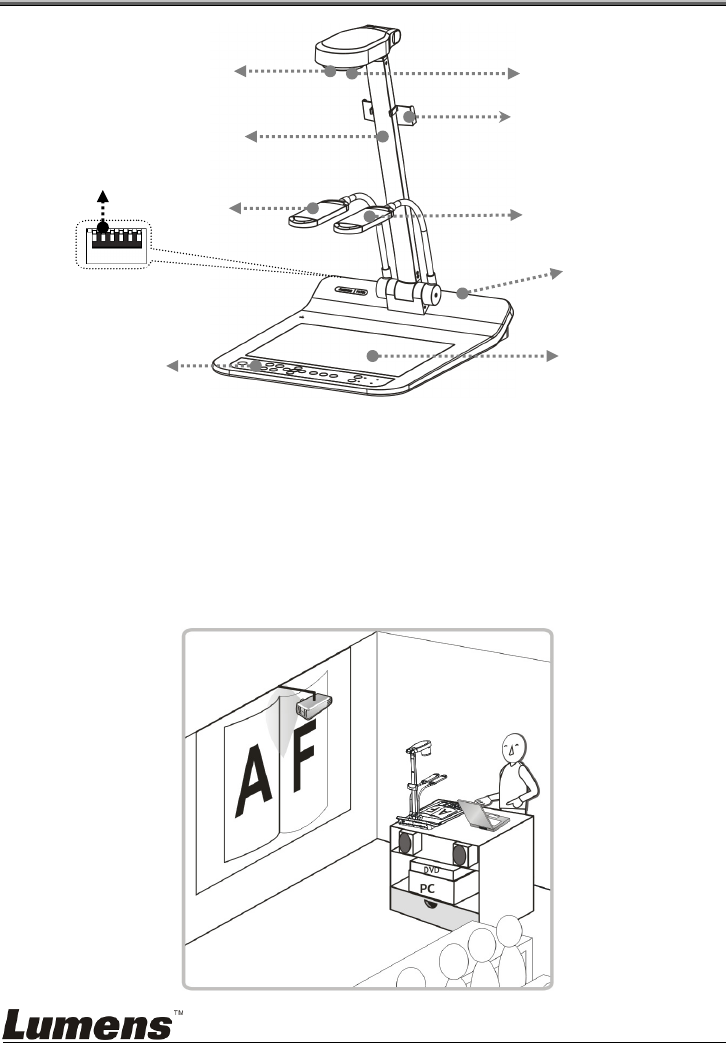 A F

DVD

PC

Lumens™