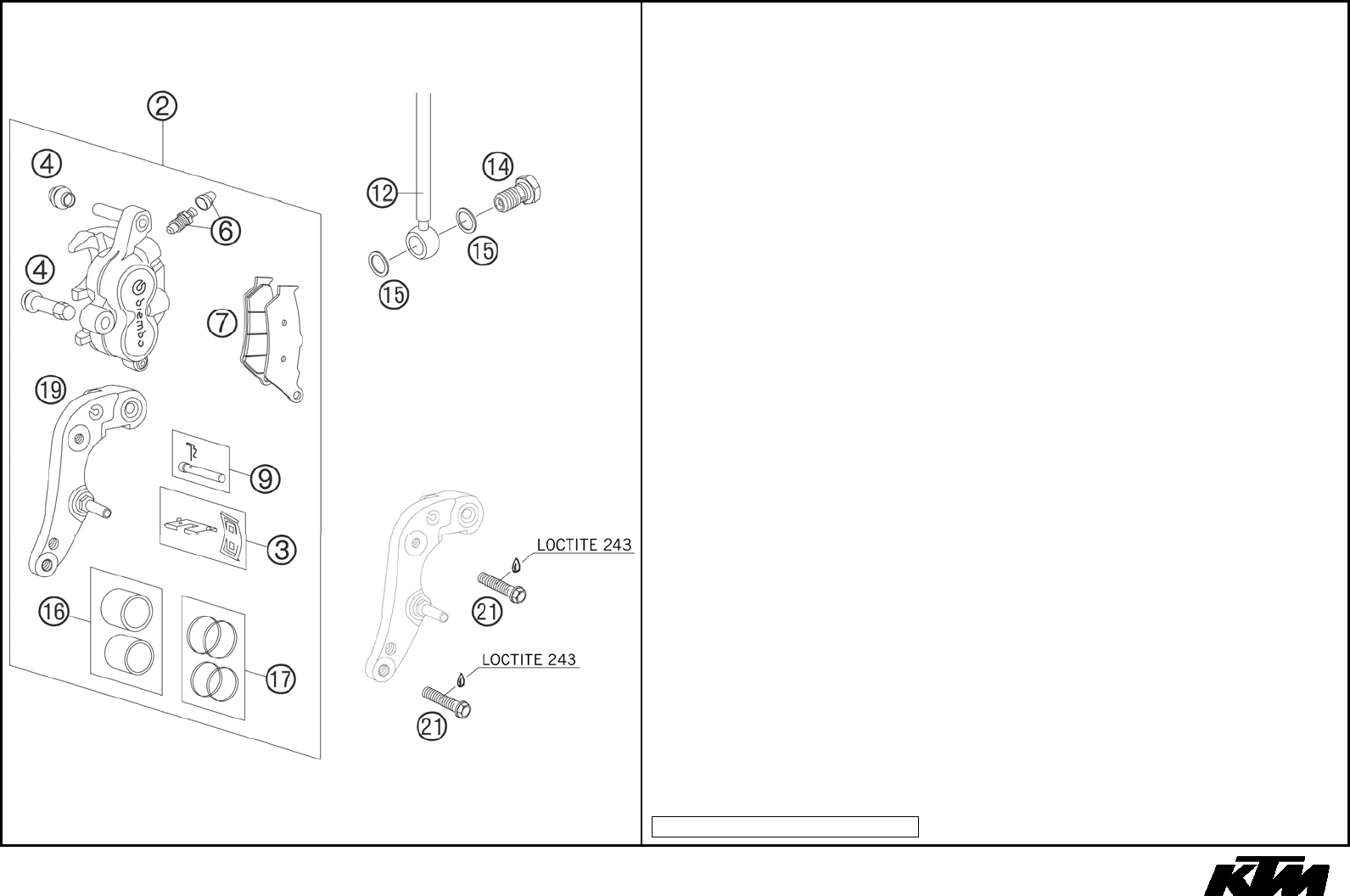 2

4

6

4

brembo

7

19

9

3

16

17

12

14

15

15

LOCTITE 243

21

LOCTITE 243

21

KTM