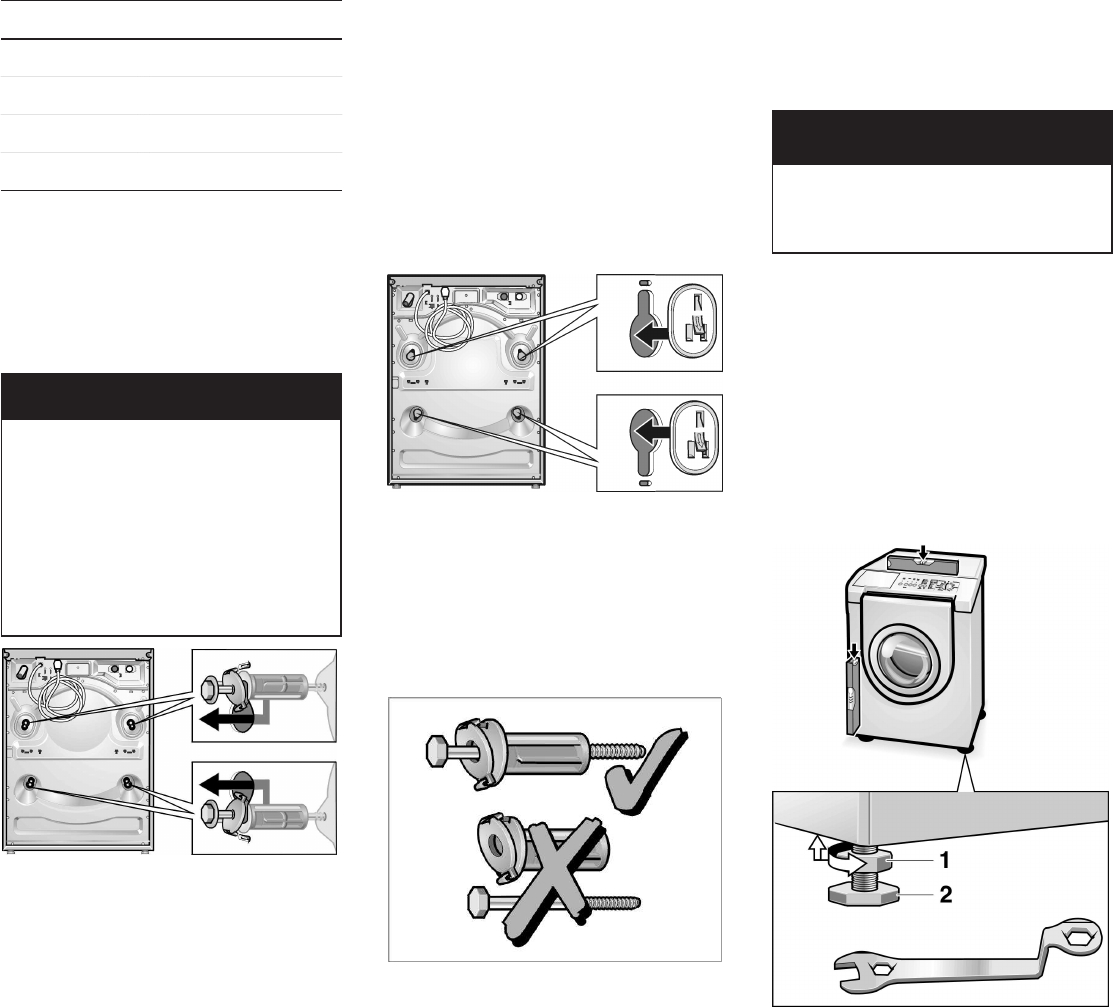 1
2