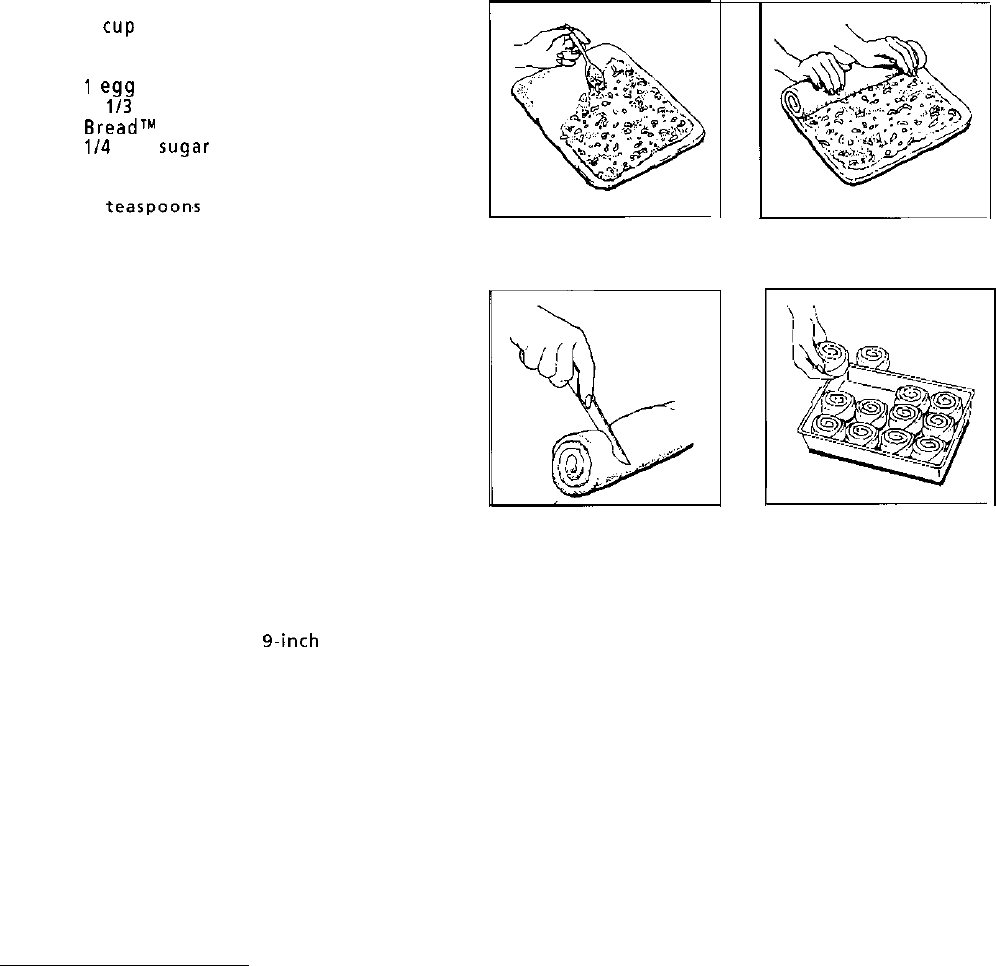 cup

1 egg
1/3
Bread™
1/4 sugar

teaspoons

9-inch