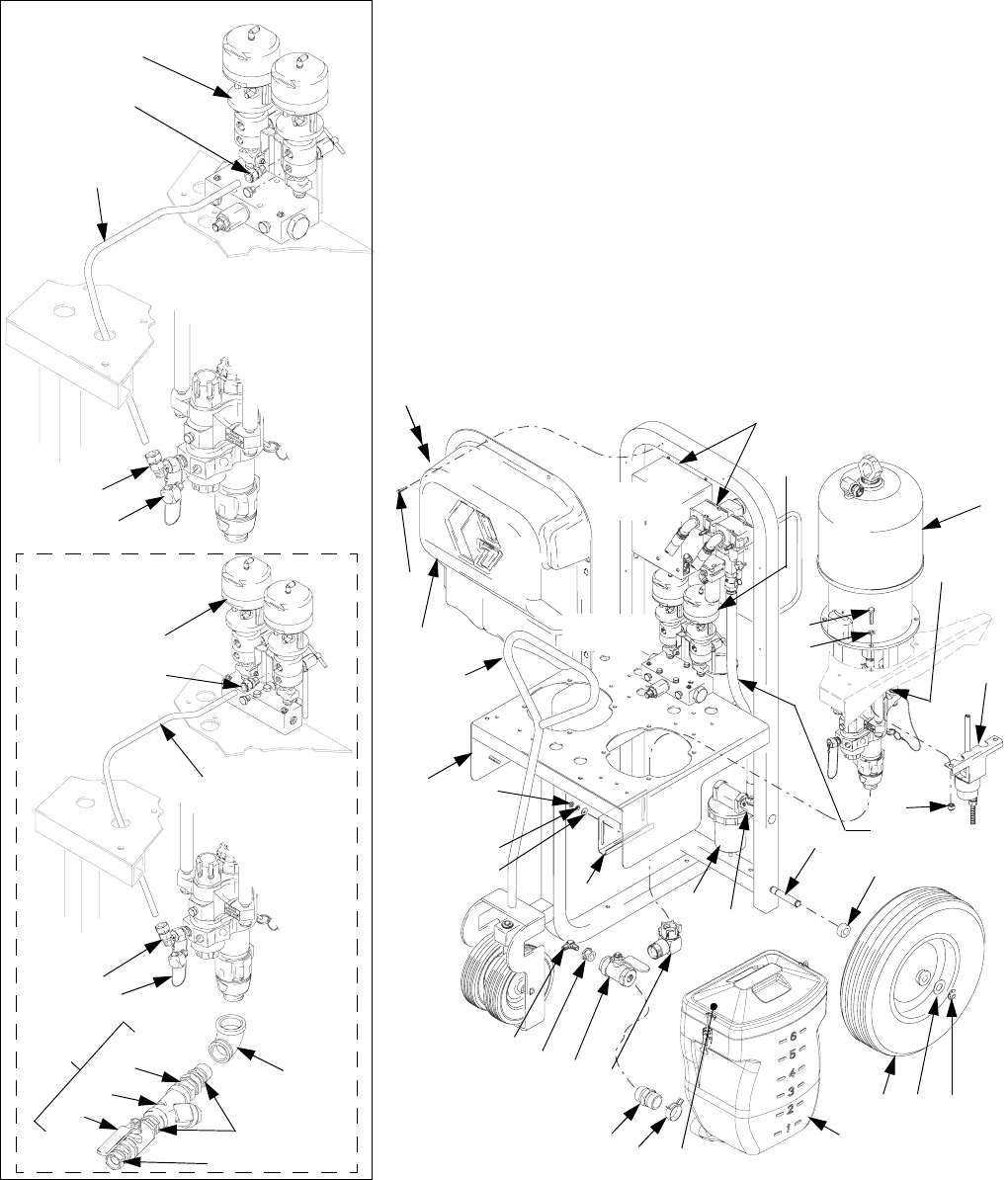 6
5
4
3
2
1