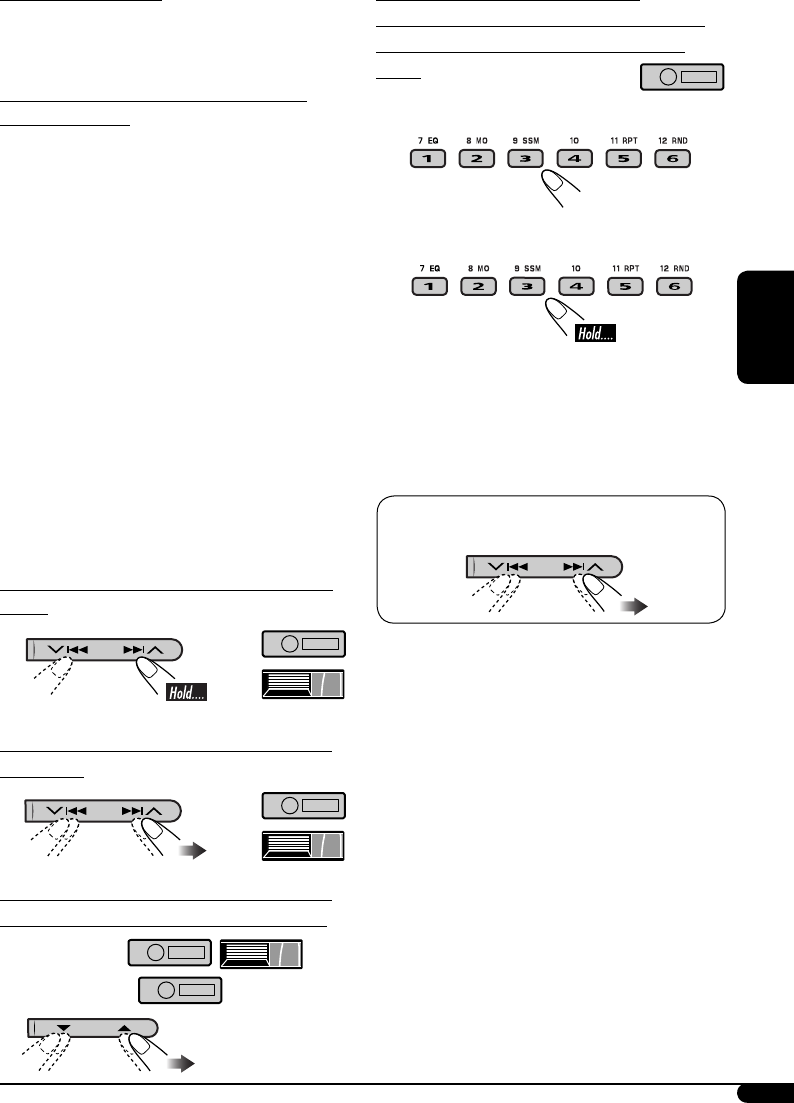 7 EQ
8 MO
9 SSM
10
11 RPT
12 RND
1
2
3
4
5
6

7 EQ
8 MO
9 SSM
10
11 RPT
12 RND
1
2
3
4
5
6
Hold....

Hold....