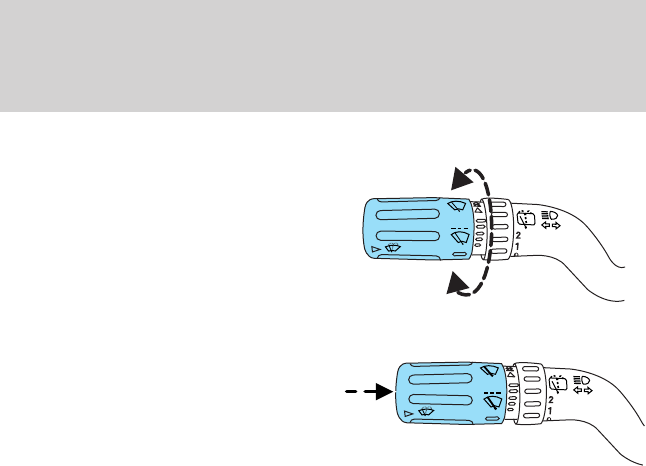 2
1
2
1