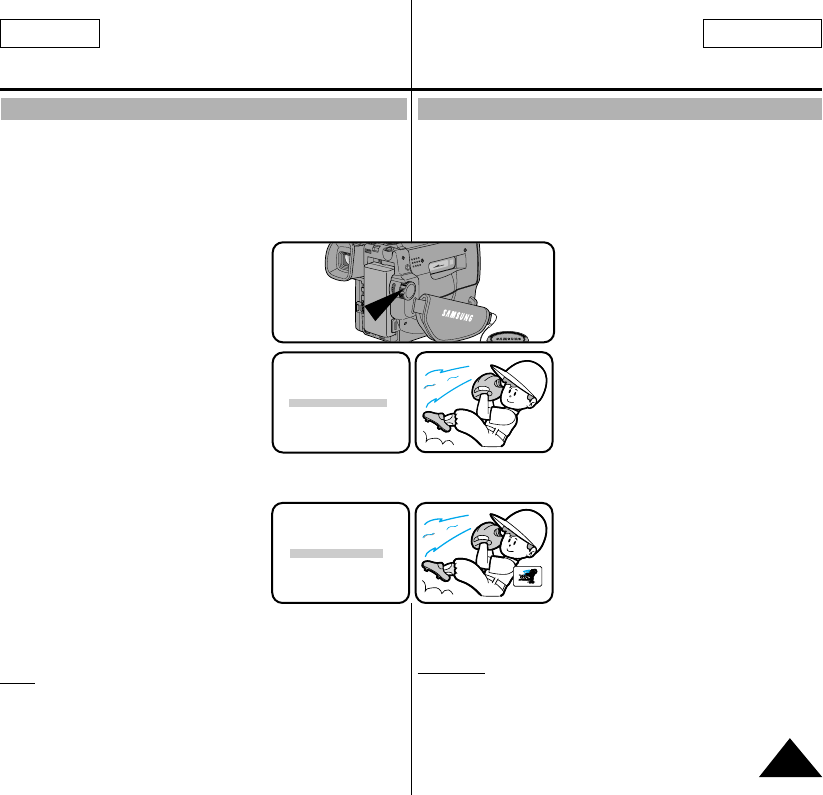 SAMSUNG