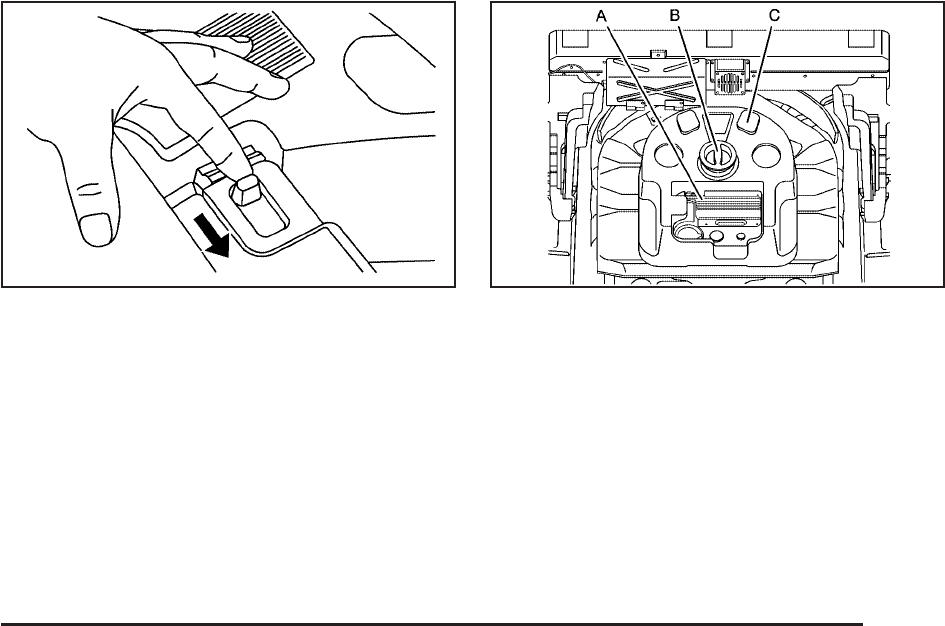 A B C