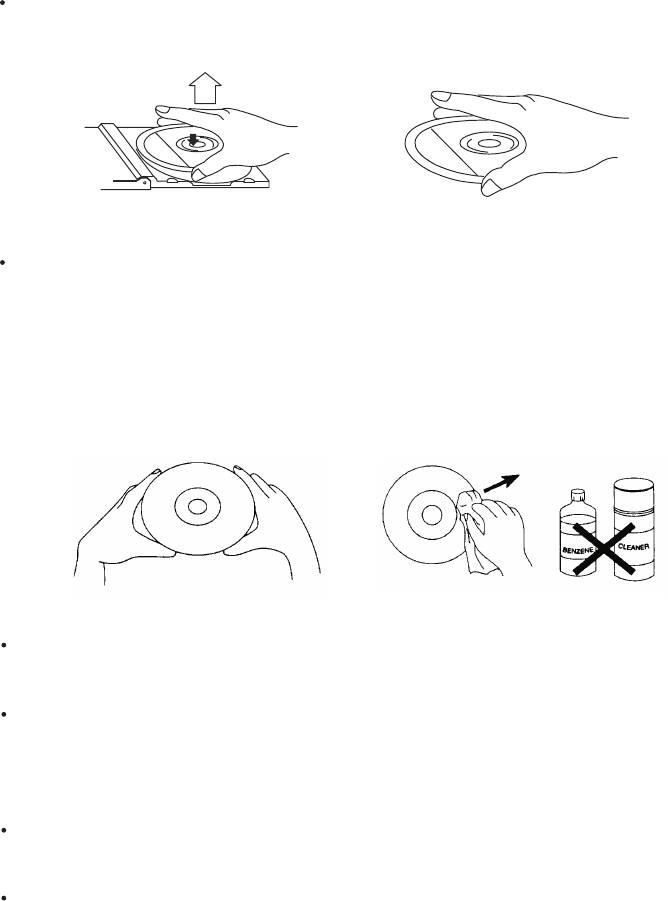 BENZENE

CLEANER