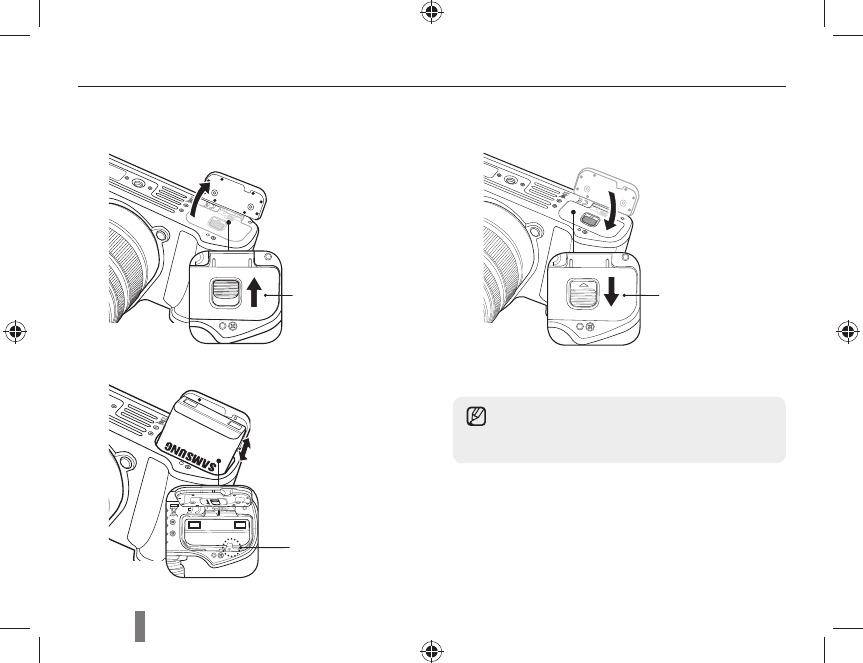 SAMSUNG