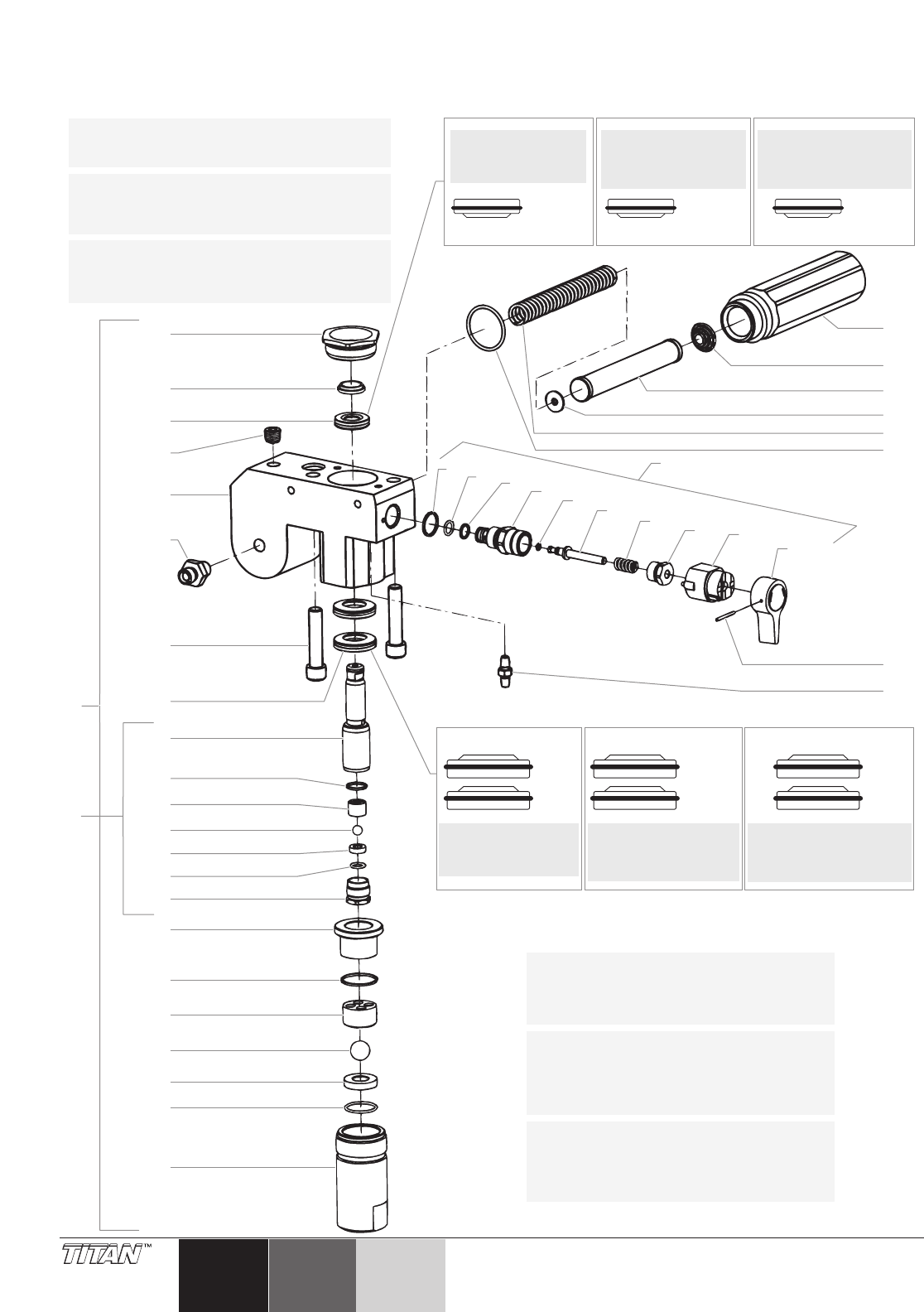 TITAN™