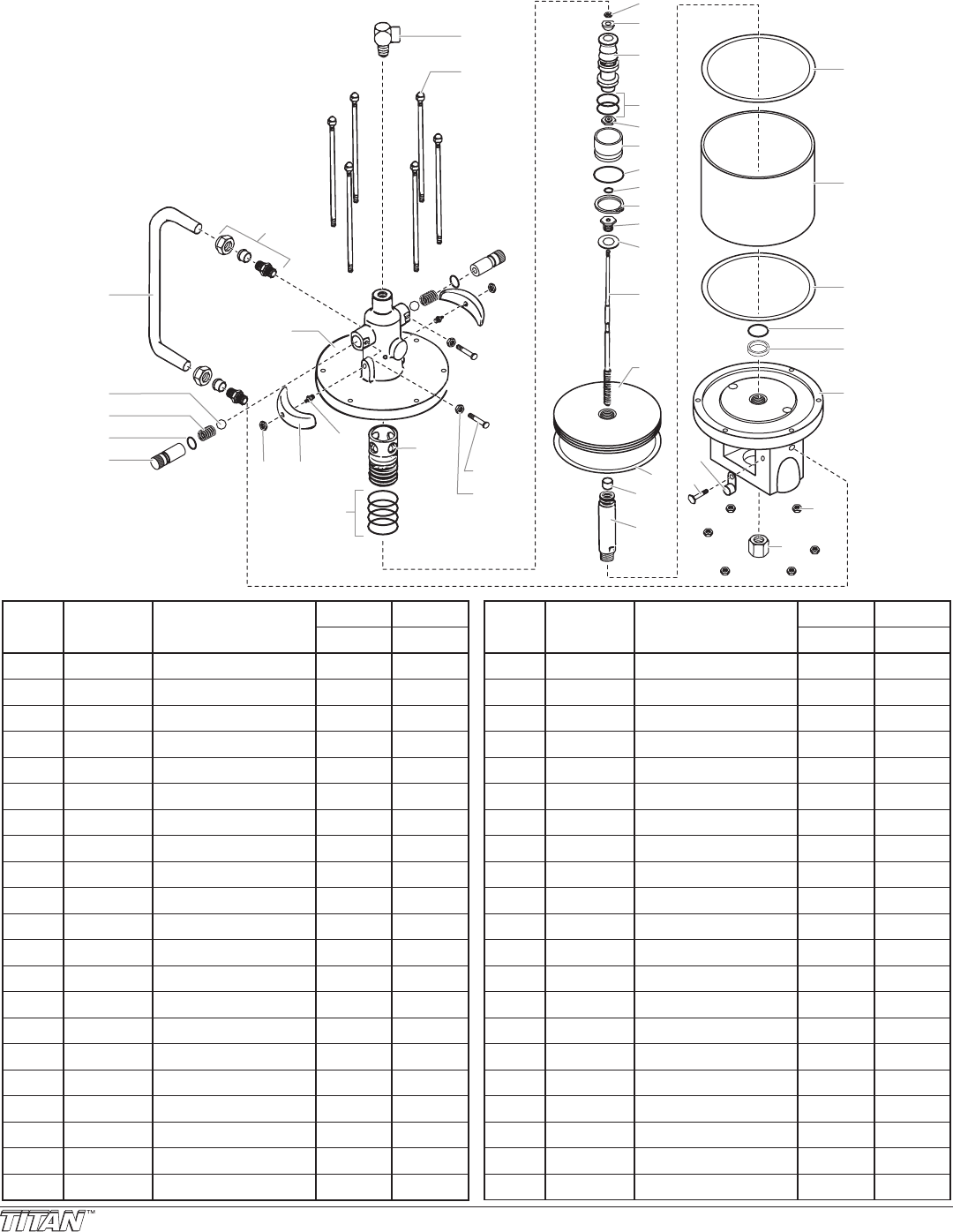 TITAN™