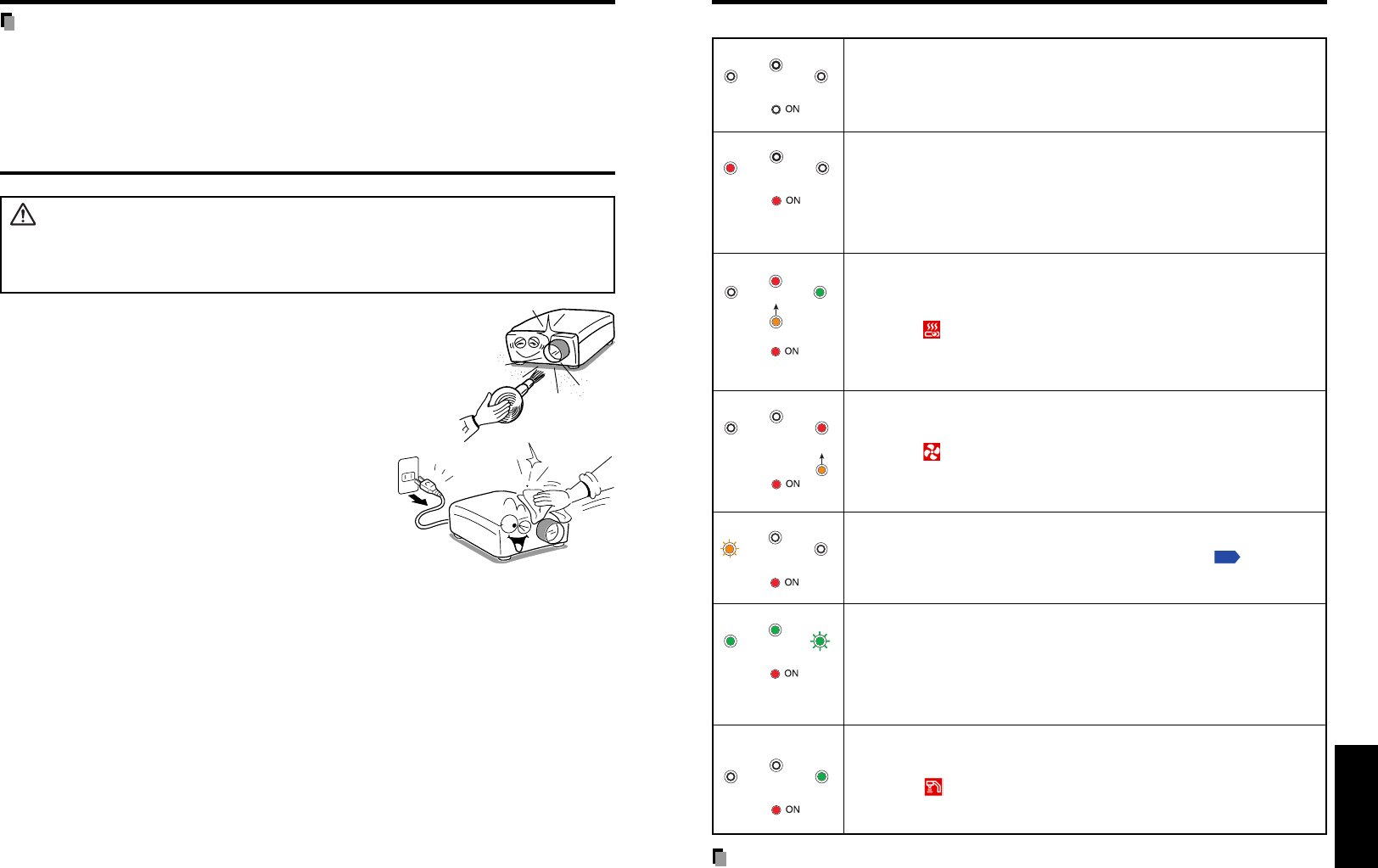 ON

ON

ON

ON

ON

ON

ON