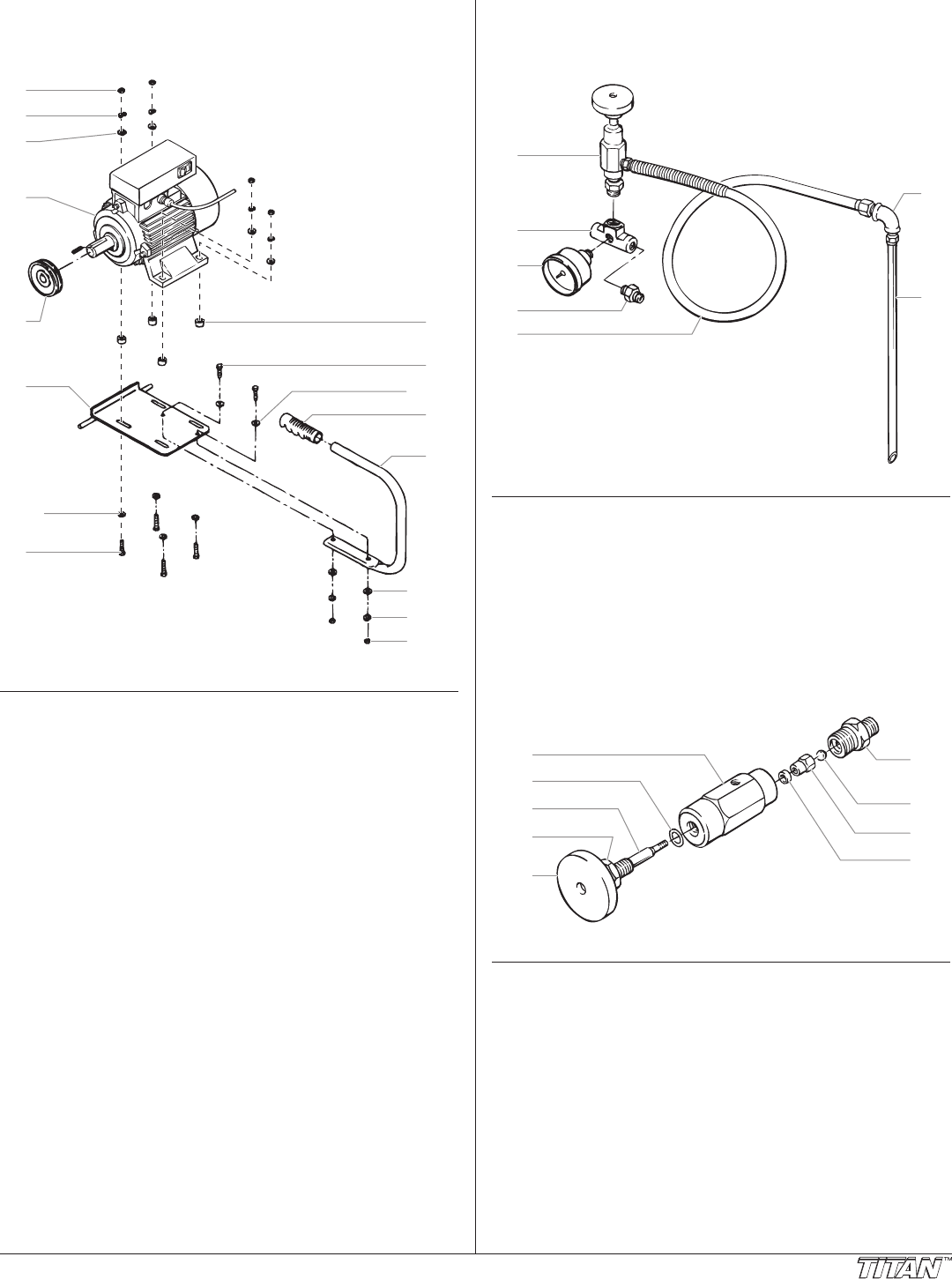 TITAN™