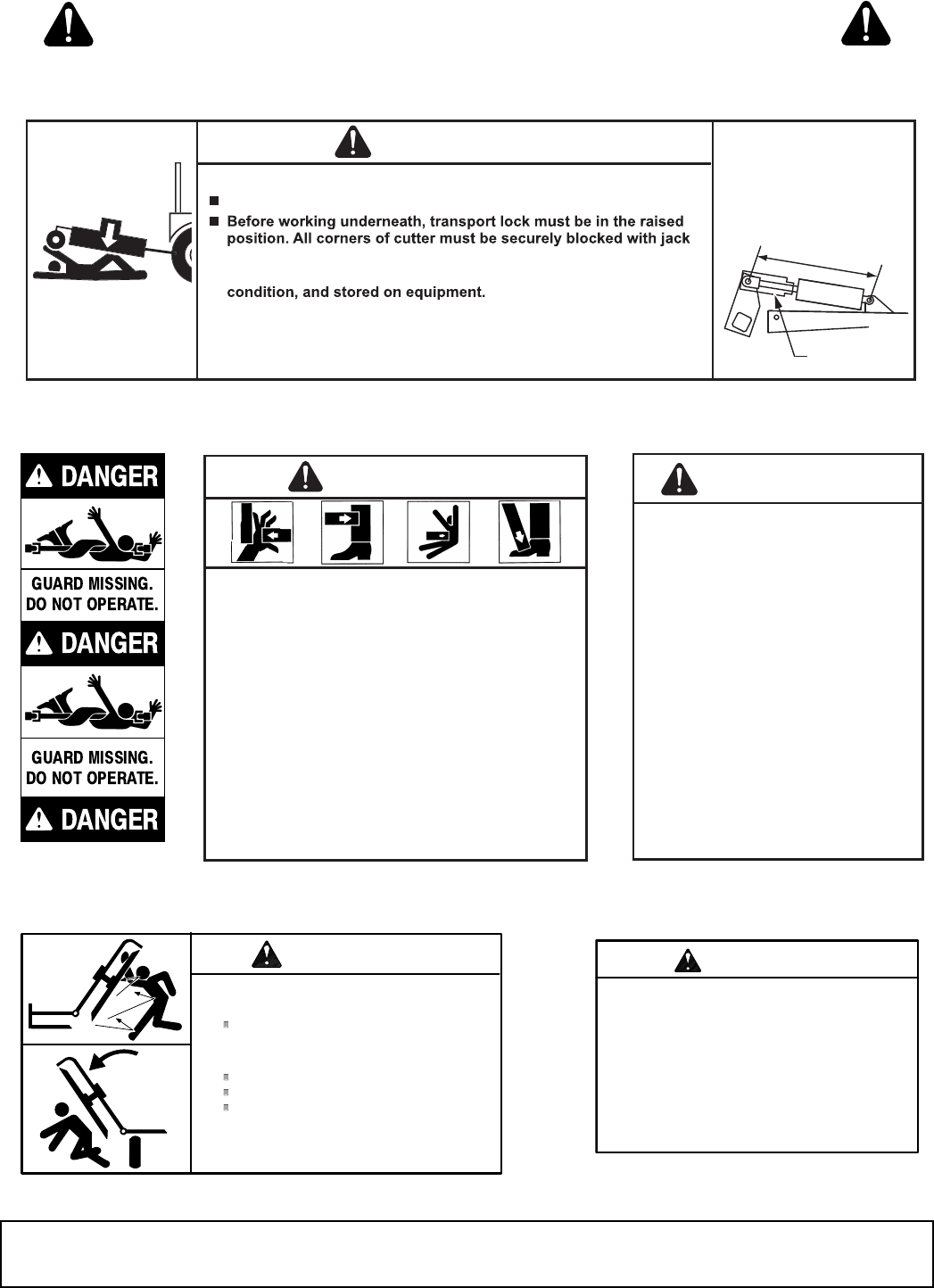 Before working underneath, transport lock must be in the raised position. All corners of cutter must be securely blocked with jack

condition, and stored on equipment.

DANGER

GUARD MISSING. DO NOT OPERATE.

DANGER

GUARD MISSING. DO NOT OPERATE.

DANGER