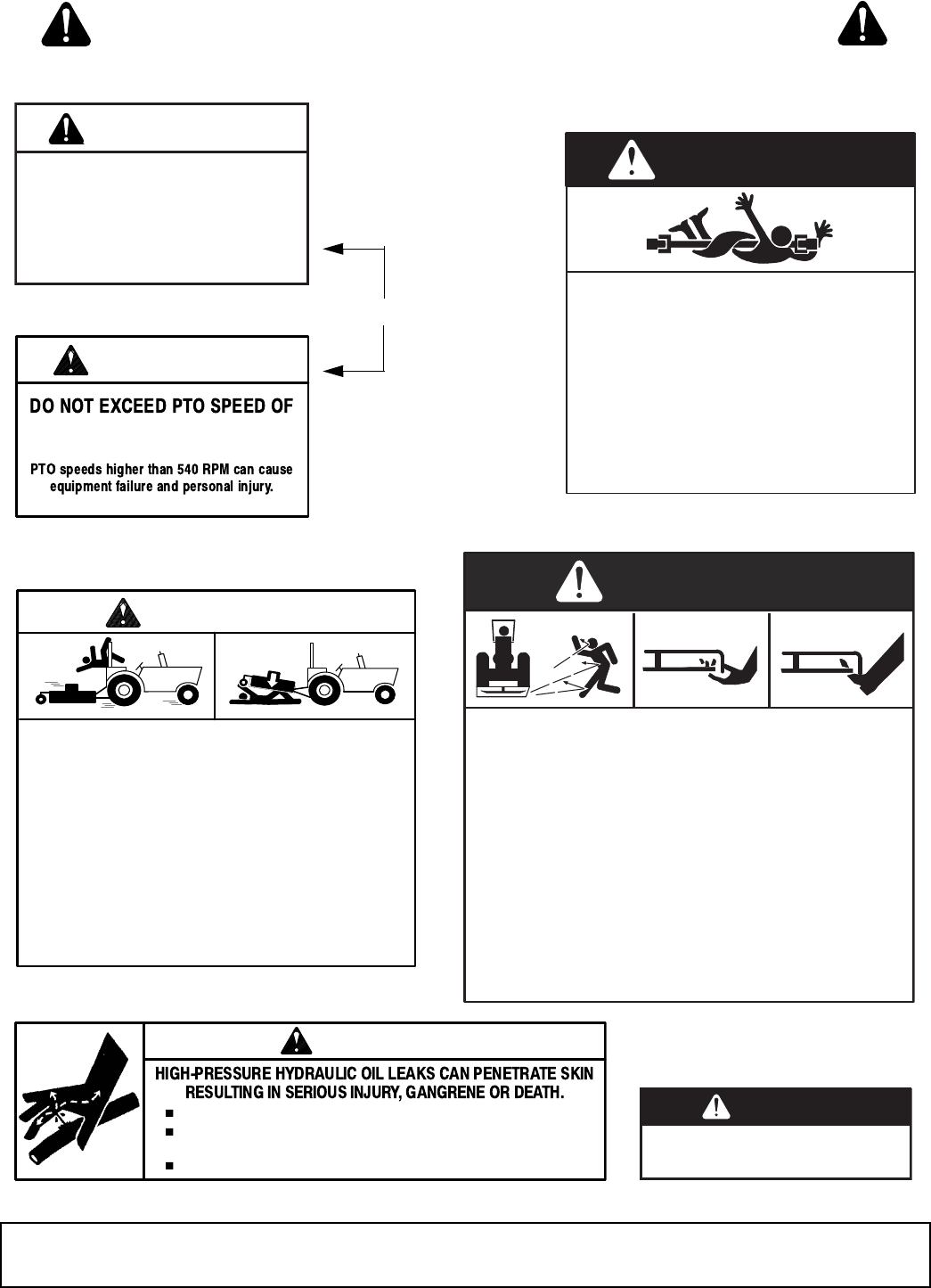 DO NOT EXCEED PTO SPEED OF

PTO speeds higher than 540 RPM can cause equipment failure and personal injury.

HIGH-PRESSURE HYDRAULIC OIL LEAKS CAN PENETRATE SKIN RESULTING IN SERIOUS INJURY, GANGRENE OR DEATH.