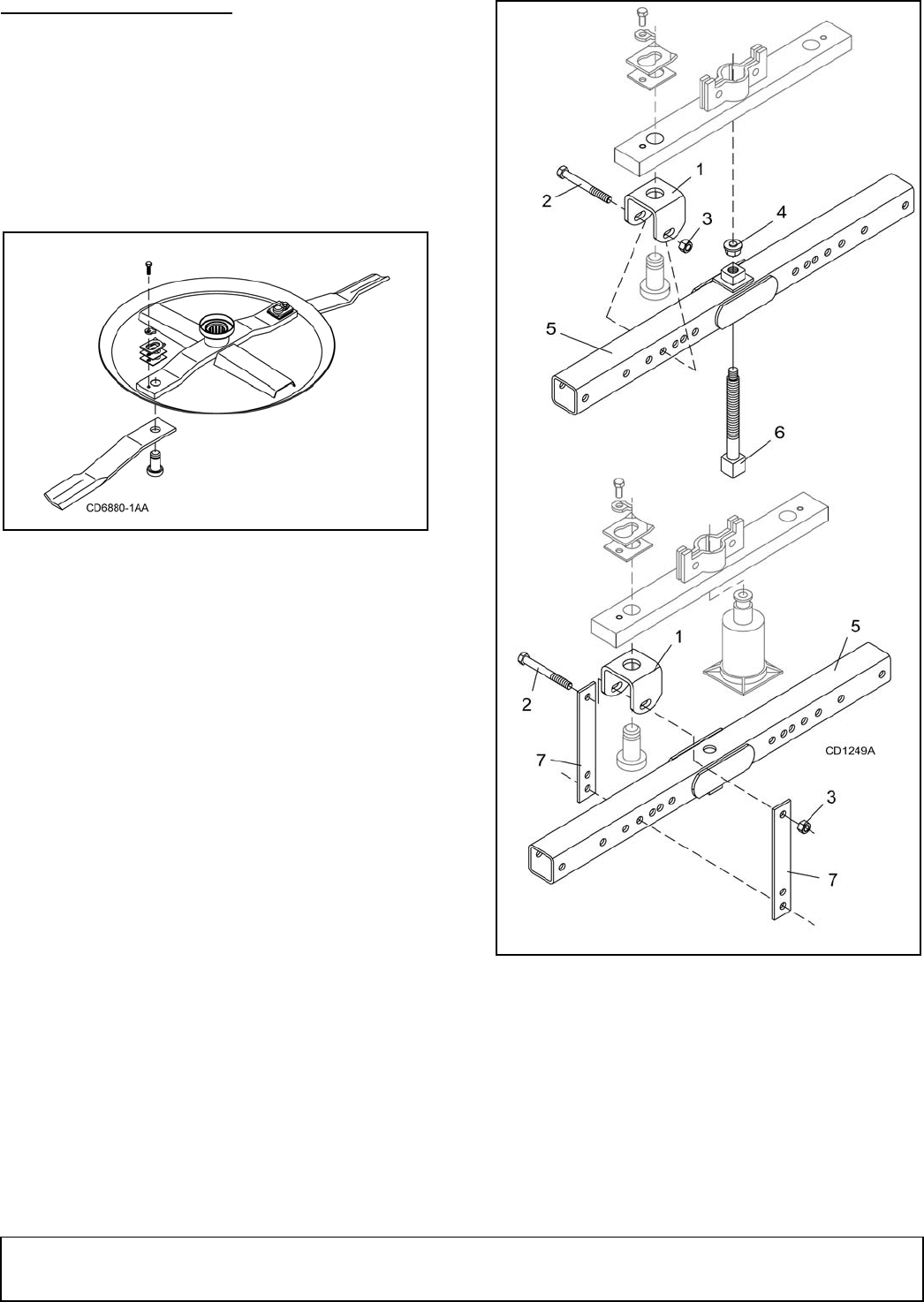 CD6880-1AA

1
2
3
4
5
6

1
5
2
7
CD1249A
3
7