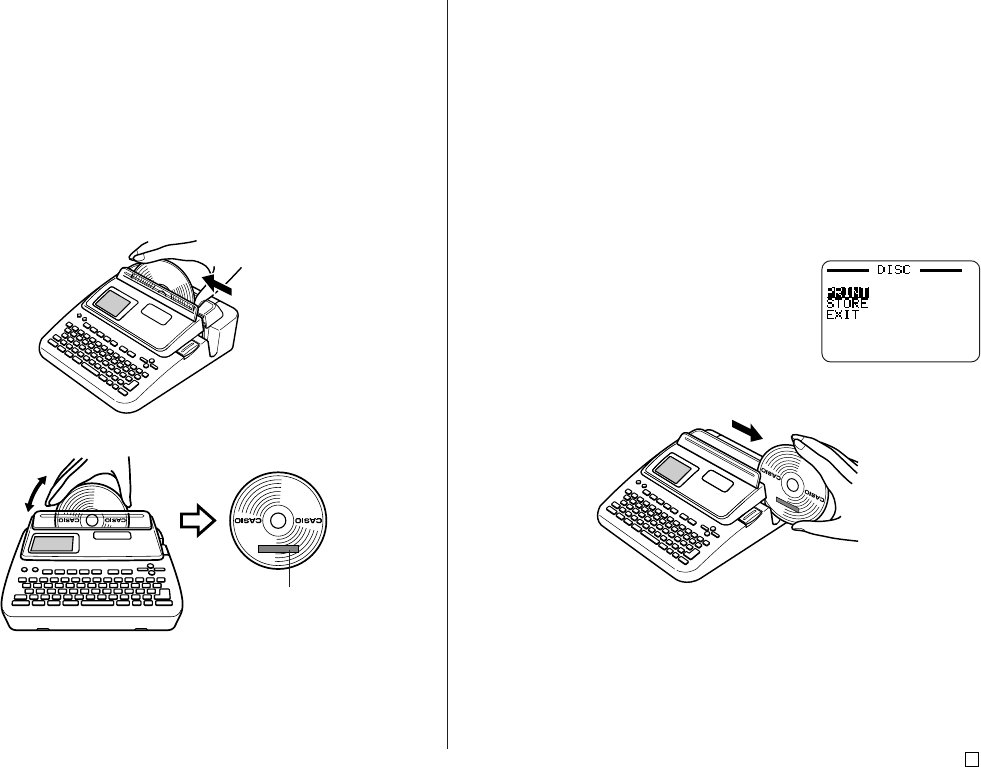 CASIO CASIO

CASIO CASIO

DISC
PRINT
STORE
EXIT

CASIO