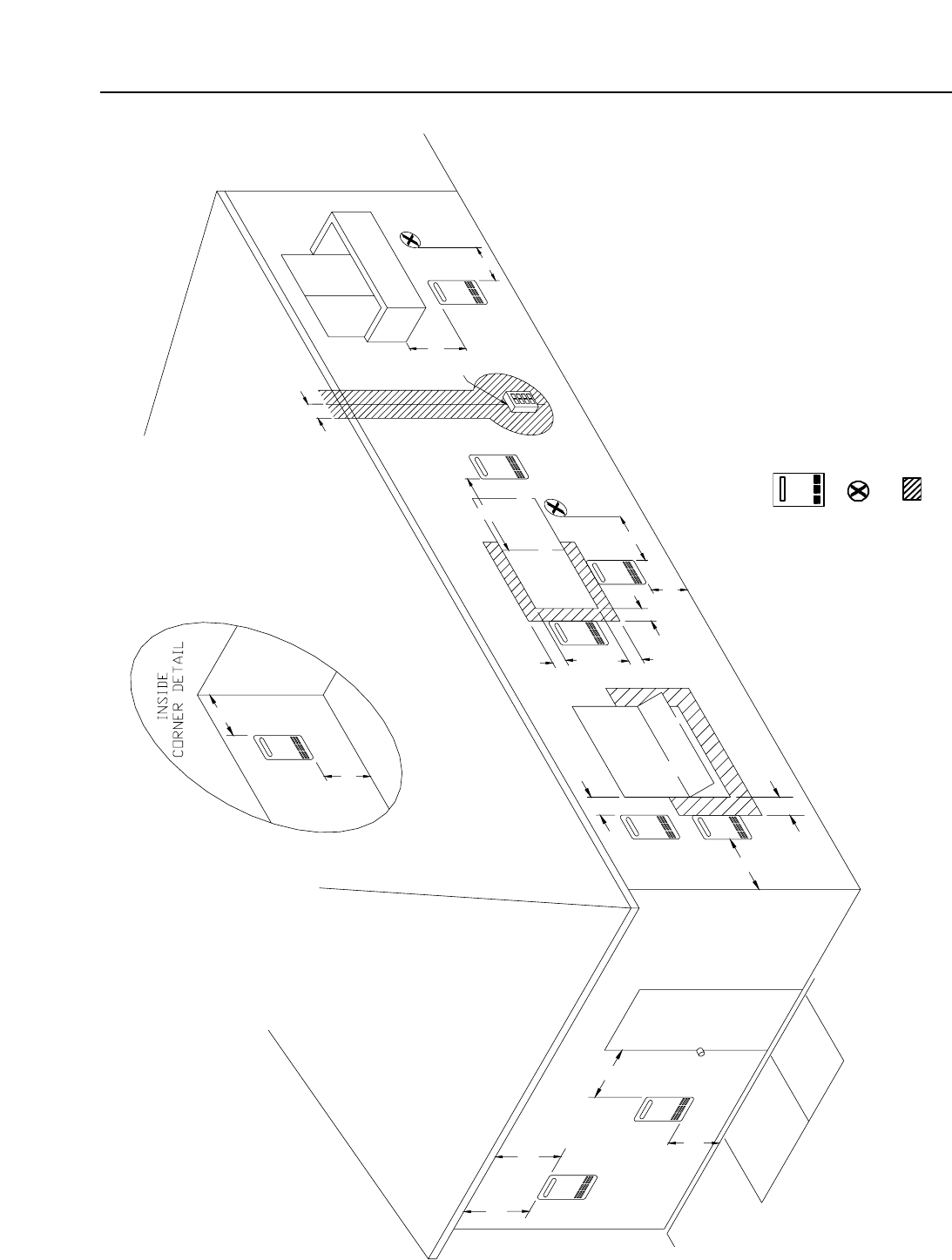 INSIDE CORNER DETAIL