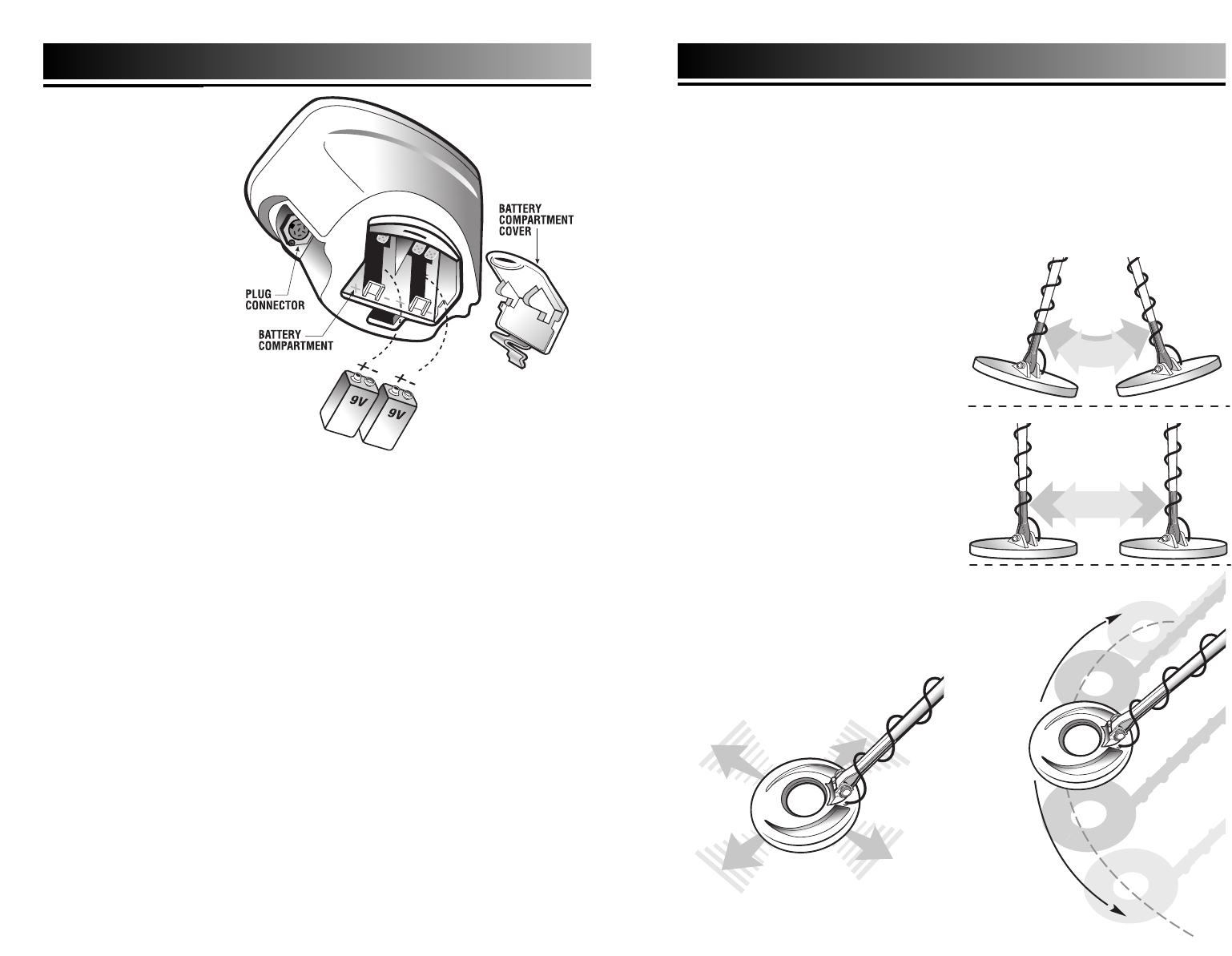 BATTERY COMPARTMENT COVER

PLUG CONNECTOR

BATTERY COMPARTMENT

9V

9V