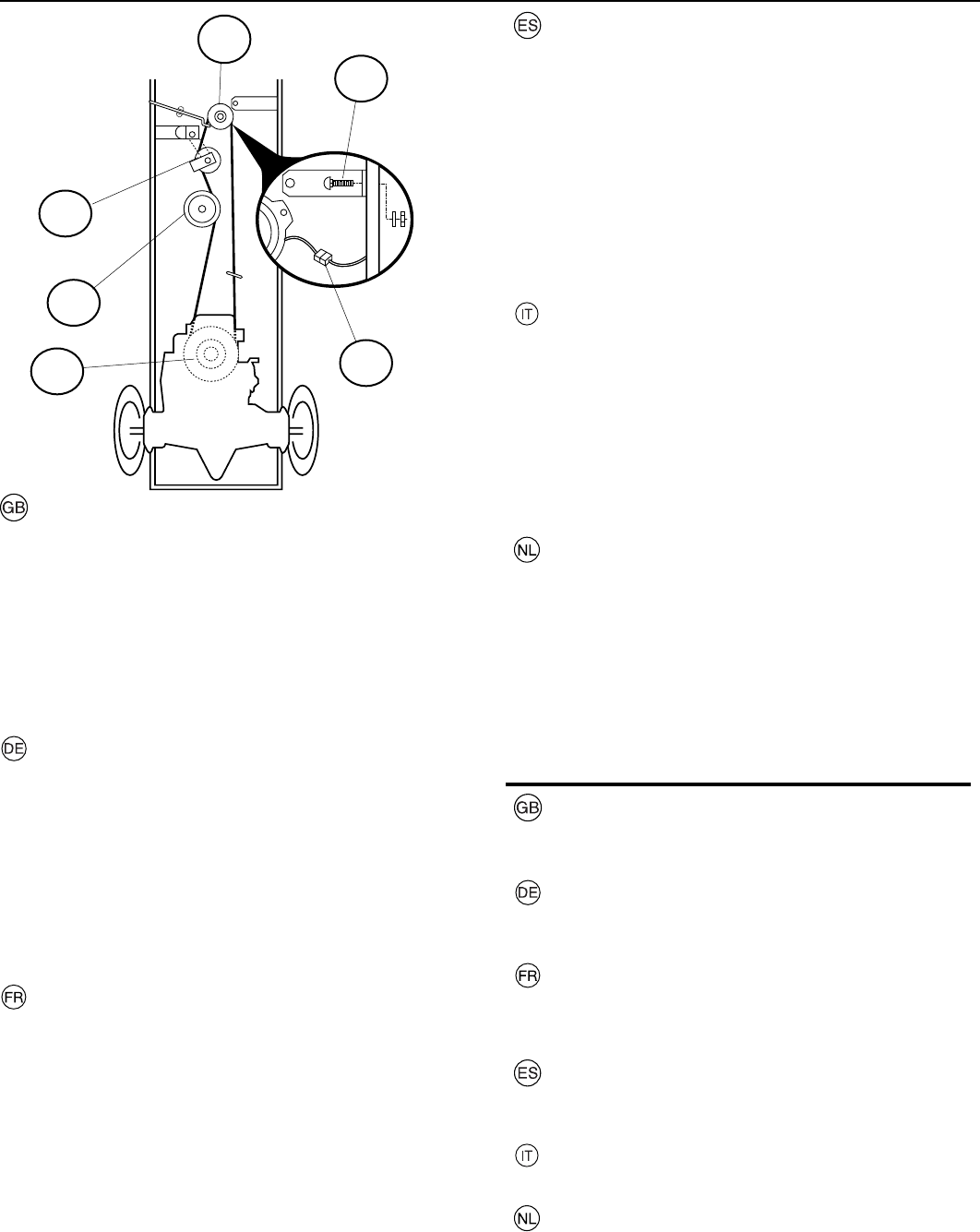 GB

DE

FR

ES

IT

NL

GB

DE

FR

ES

IT

NL