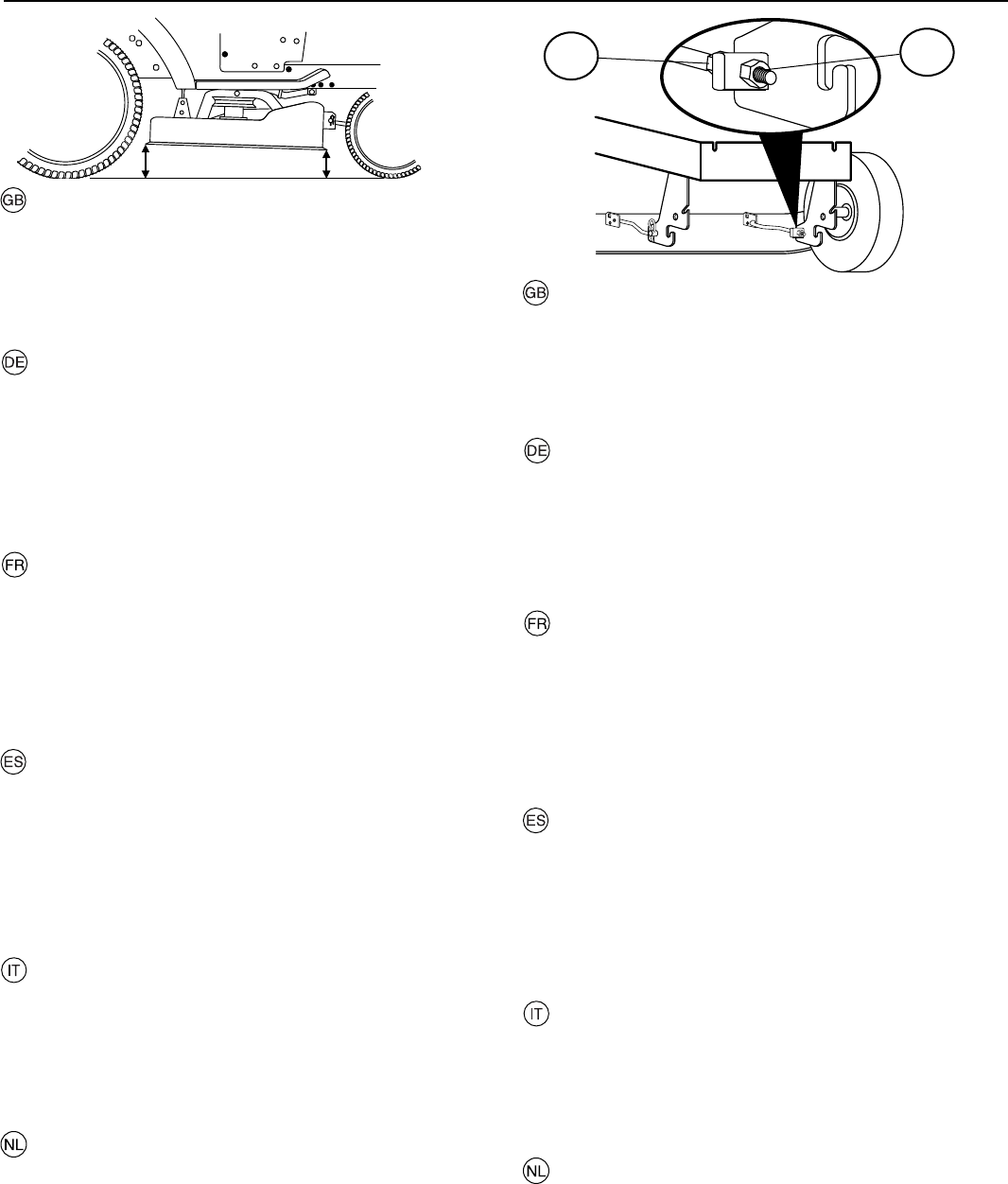 GB

DE

FR

ES

IT

NL

GB

DE

FR

ES

IT

NL