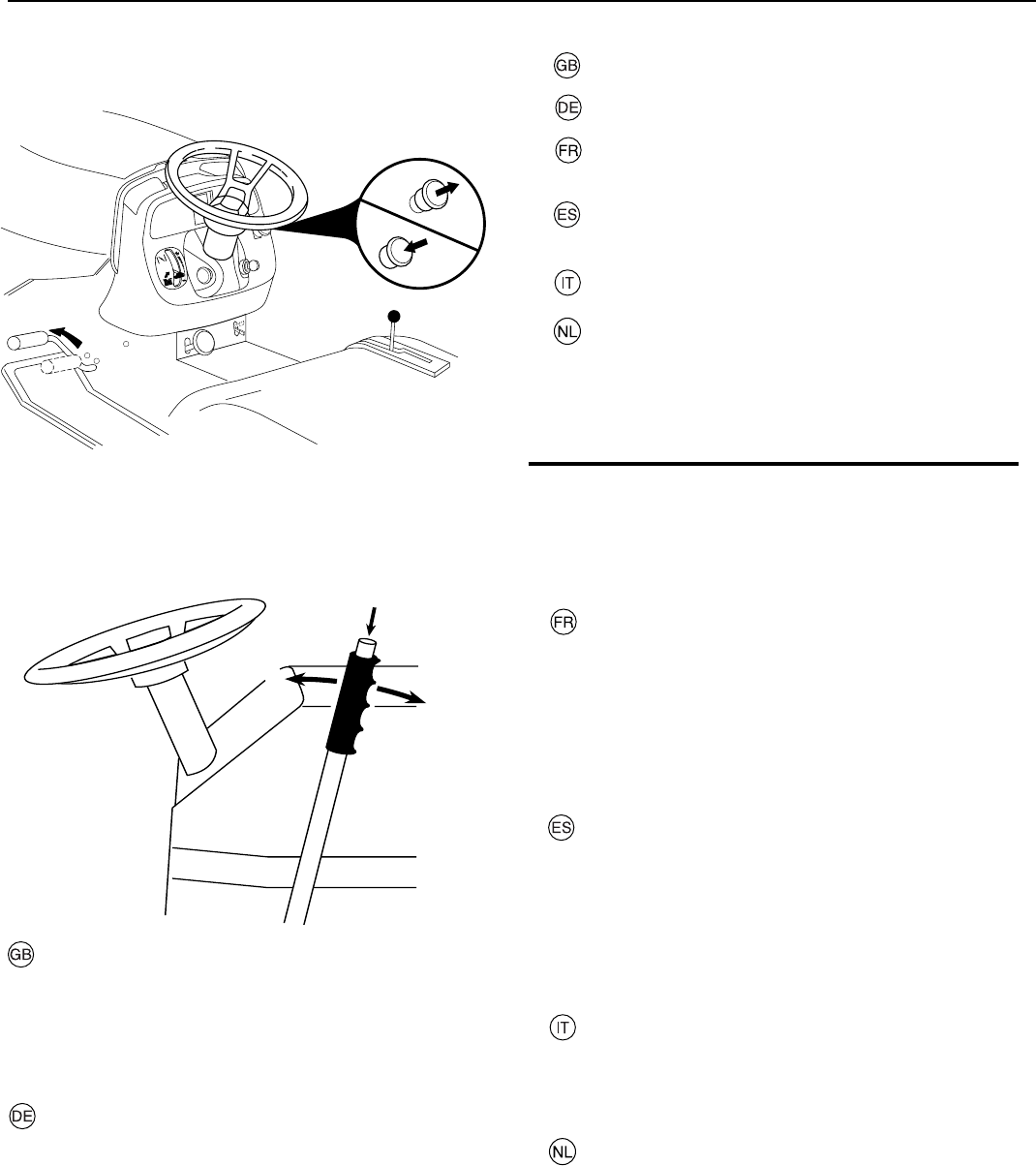 GB

DE

FR

ES

IT

NL

FR

ES

IT

NL

GB

DE