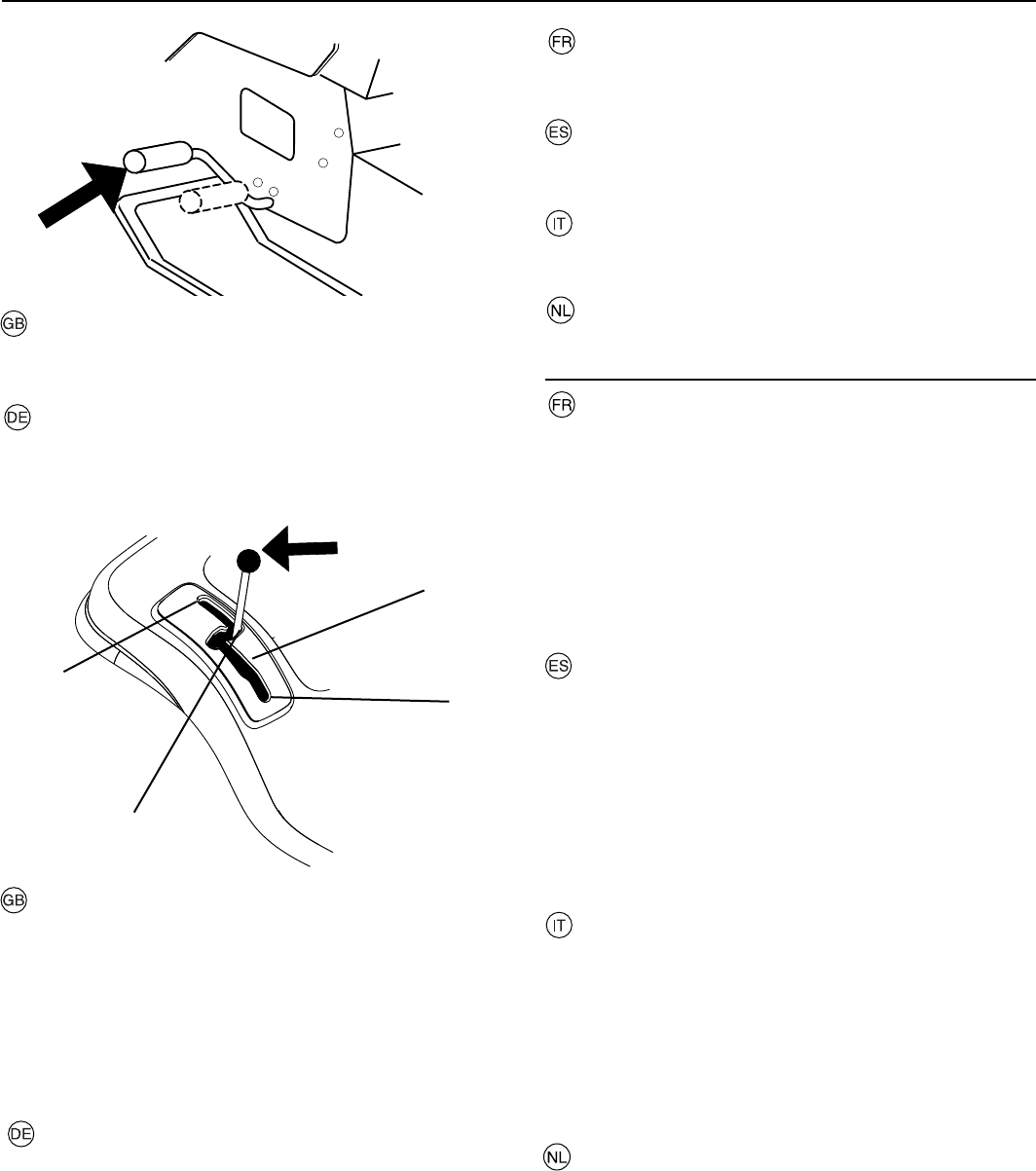 GB

DE

GB

DE

FR

ES

IT

NL

FR

ES

IT

NL