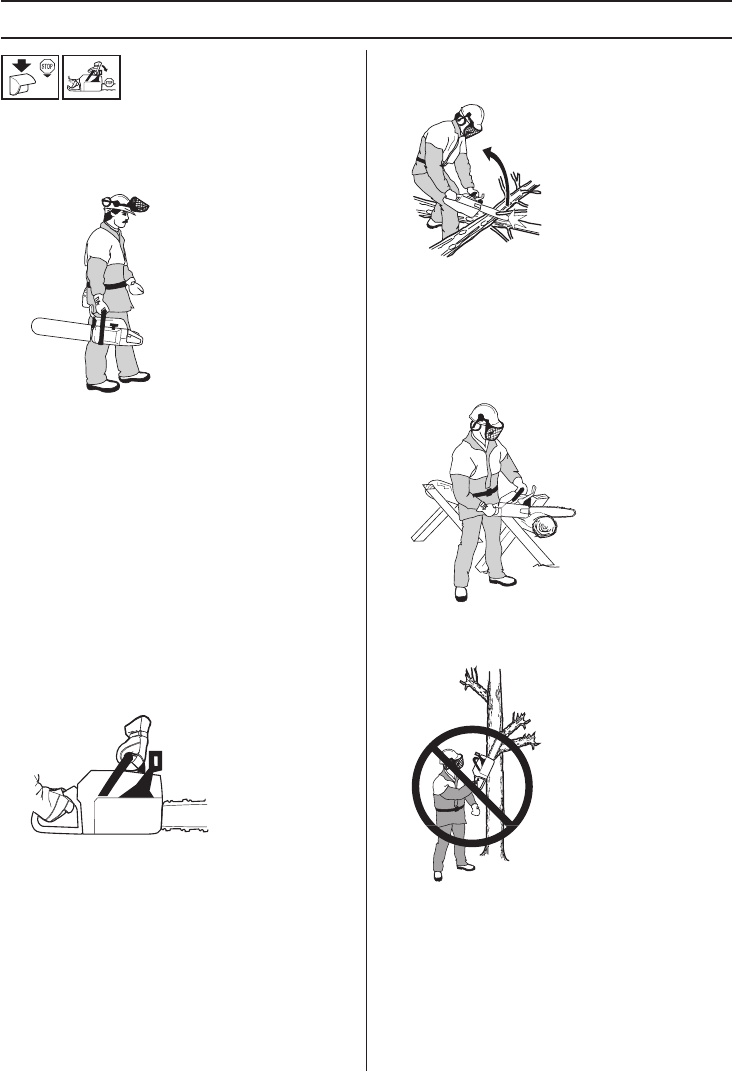 STOP