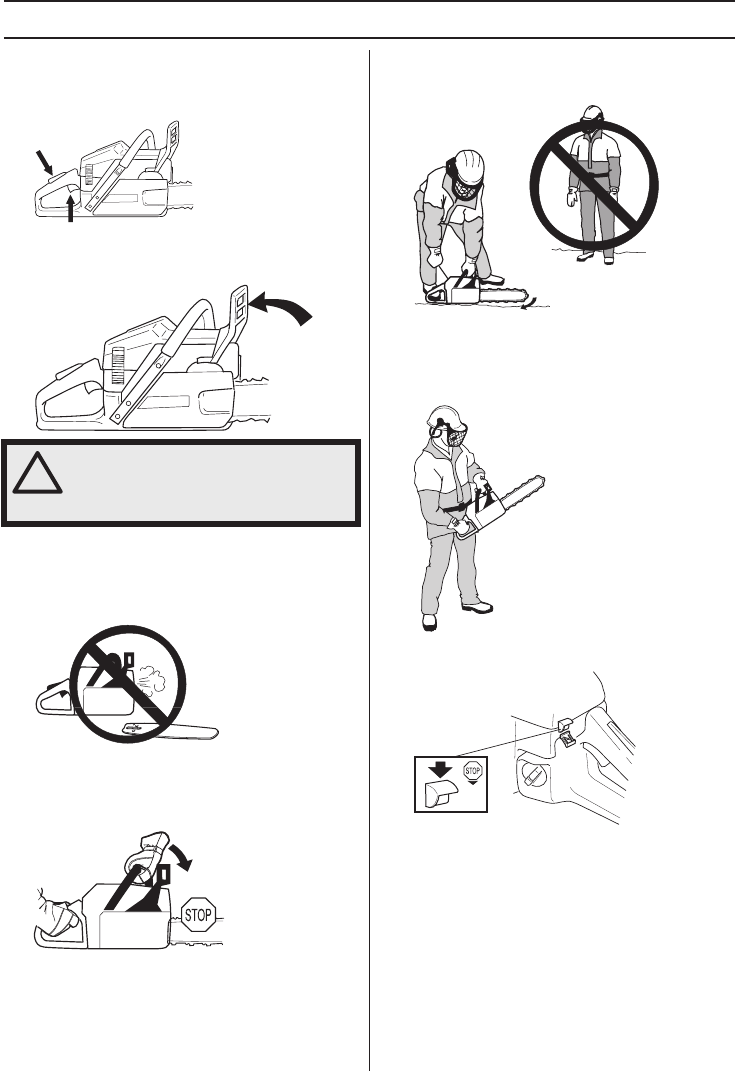 STOP

STOP