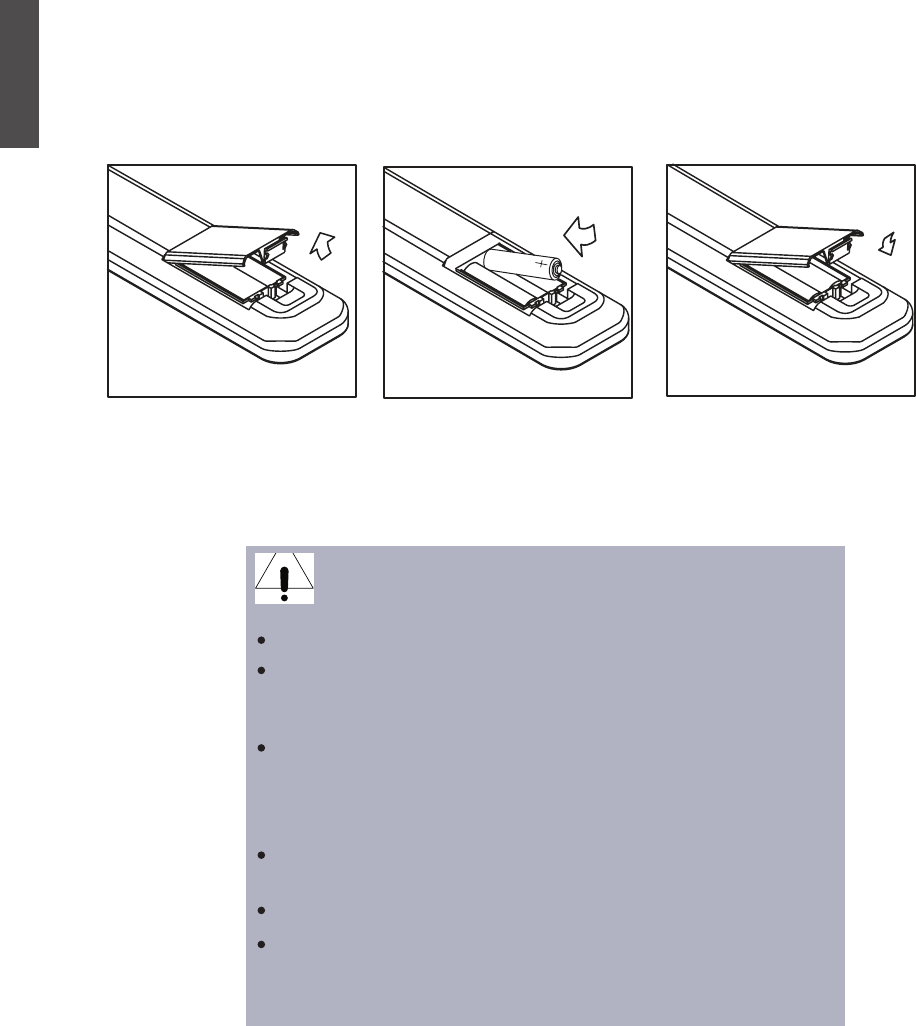 +