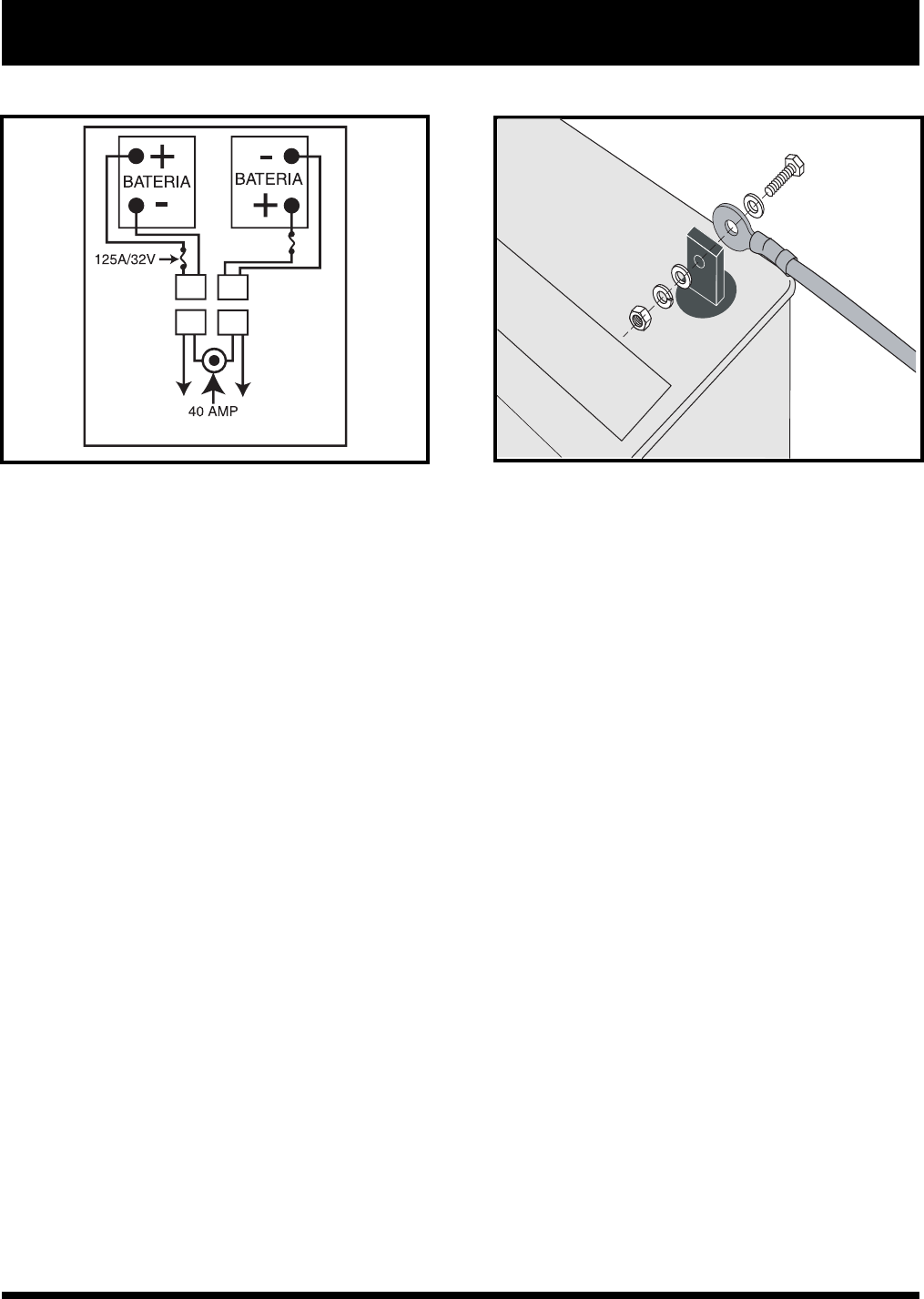 +
BATERIA
-

-
BATERIA
+

125A/32V

40 AMP