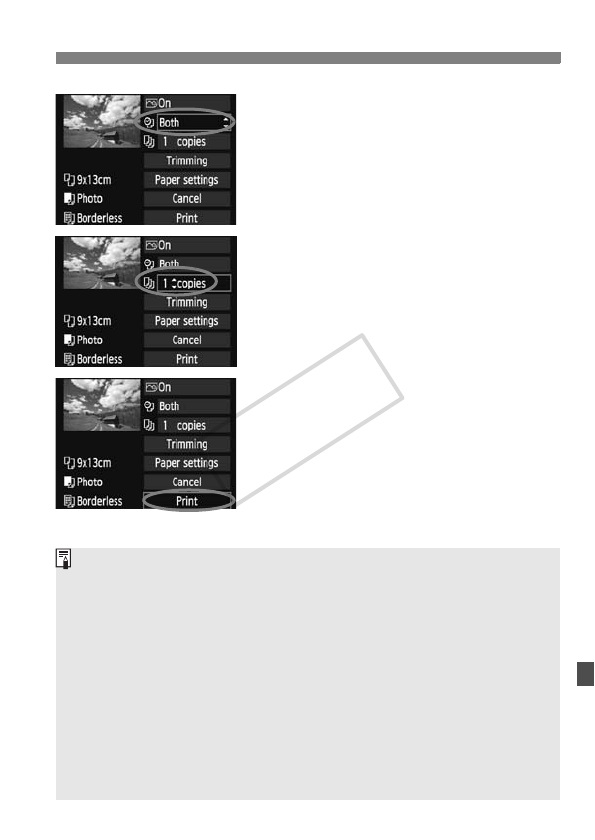 On
Both
1 copies
Trimming
9x13cm
Paper settings
Photo
Cancel
Borderless
Print

On
Both
1 copies
Trimming
9x13cm
Paper settings
Photo
Cancel
Borderless
Print

On
Both
1 copies
Trimming
9x13cm
Paper settings
Photo
Cancel
Borderless
Print