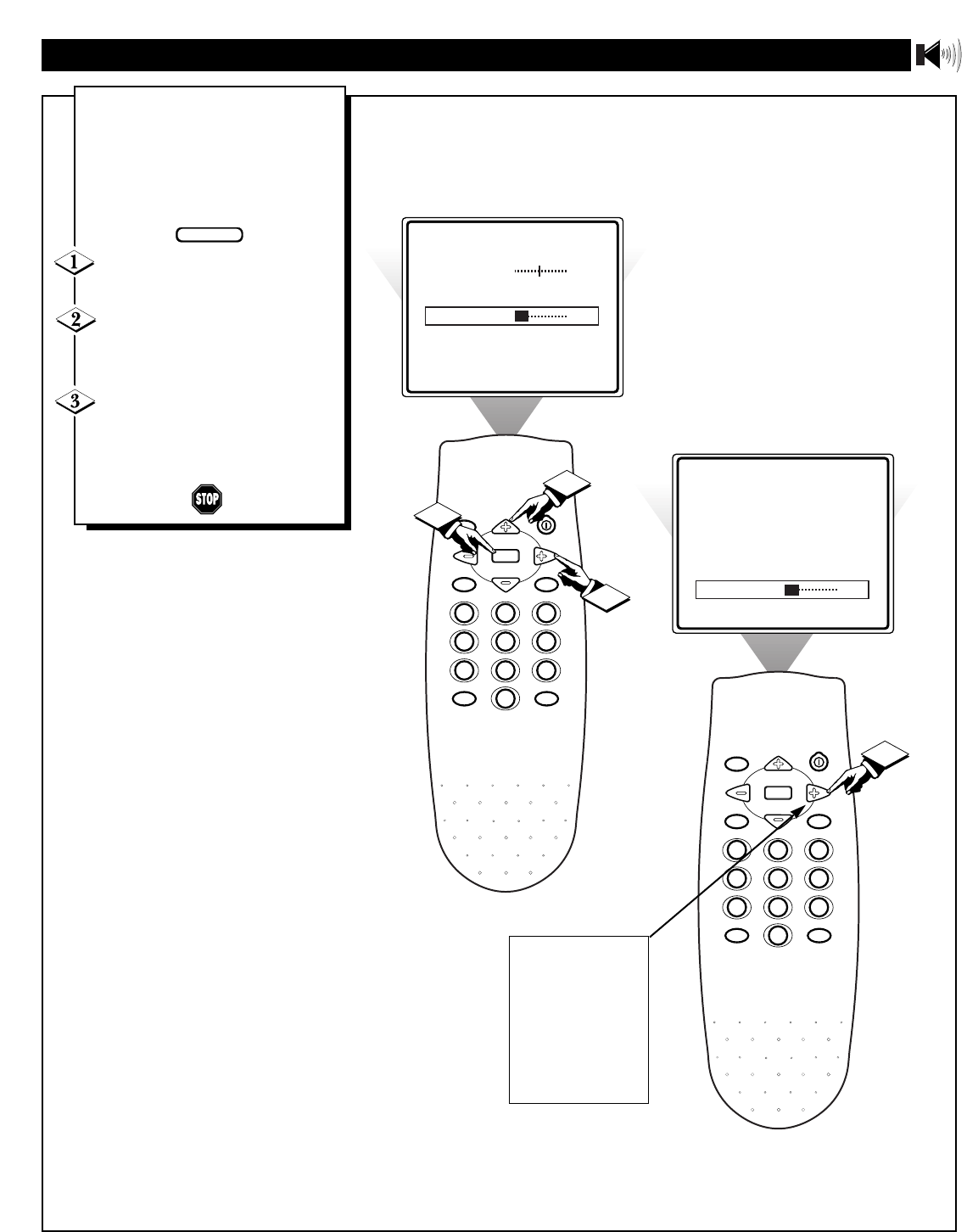 1

2

3

STOP