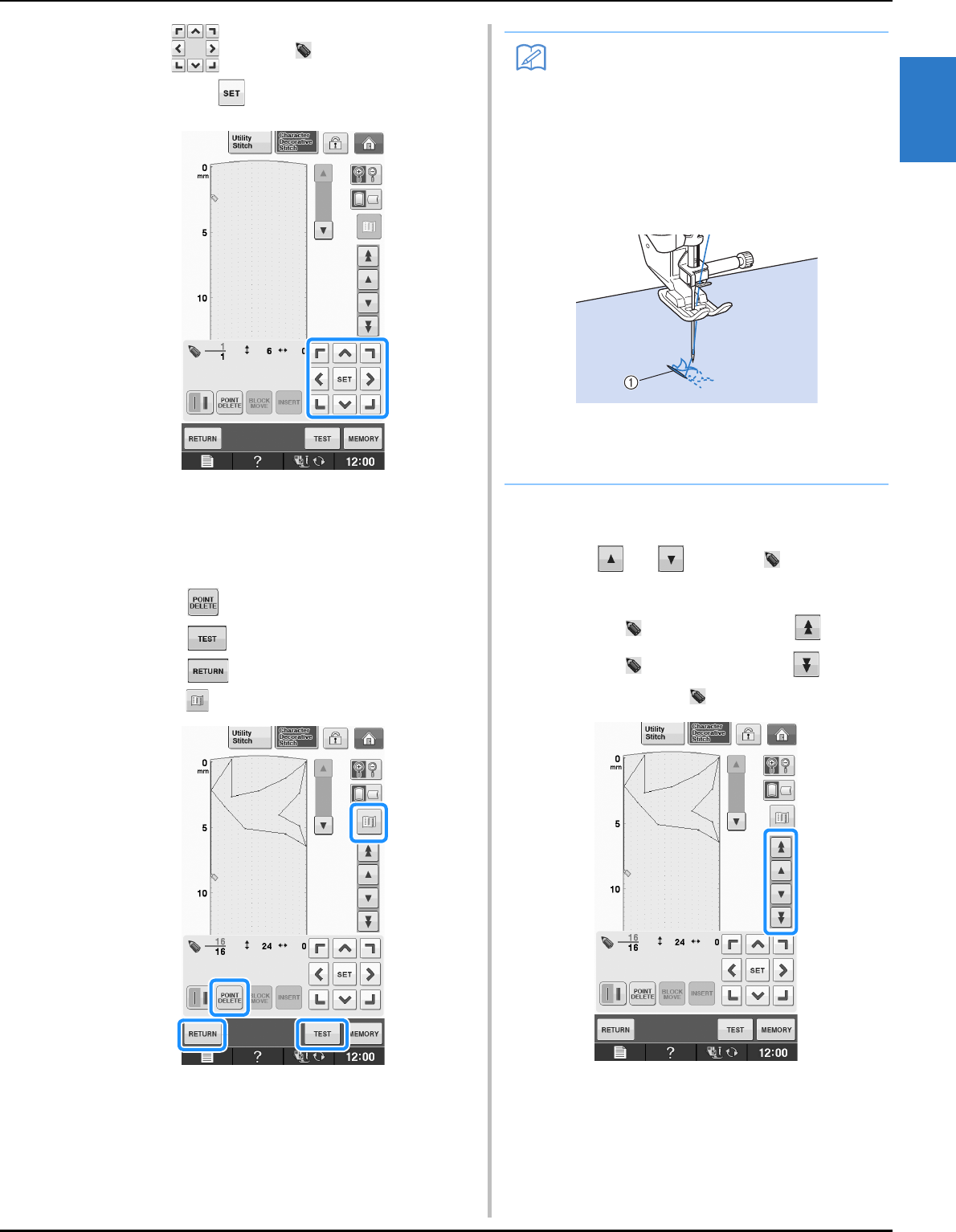 SET

Utility Stitch

Character Decorative Stitch

0 mm

5

10

$\frac{1}{1}$ 6 0

SET

POINT DELETE

BLOCK MOVE

INSERT

RETURN

TEST

MEMORY

?

12:00

POINT DELETE

TEST

RETURN

Utility Stitch

Character Decorative Stitch

0 mm

5

10

$\frac{16}{16}$ 24 0

SET

POINT DELETE

BLOCK MOVE

INSERT

RETURN

TEST

MEMORY

?

12:00

①

Utility Stitch

Character Decorative Stitch

0 mm

5

10

$\frac{16}{16}$ 24 0

SET

POINT DELETE

BLOCK MOVE

INSERT

RETURN

TEST

MEMORY

?

12:00