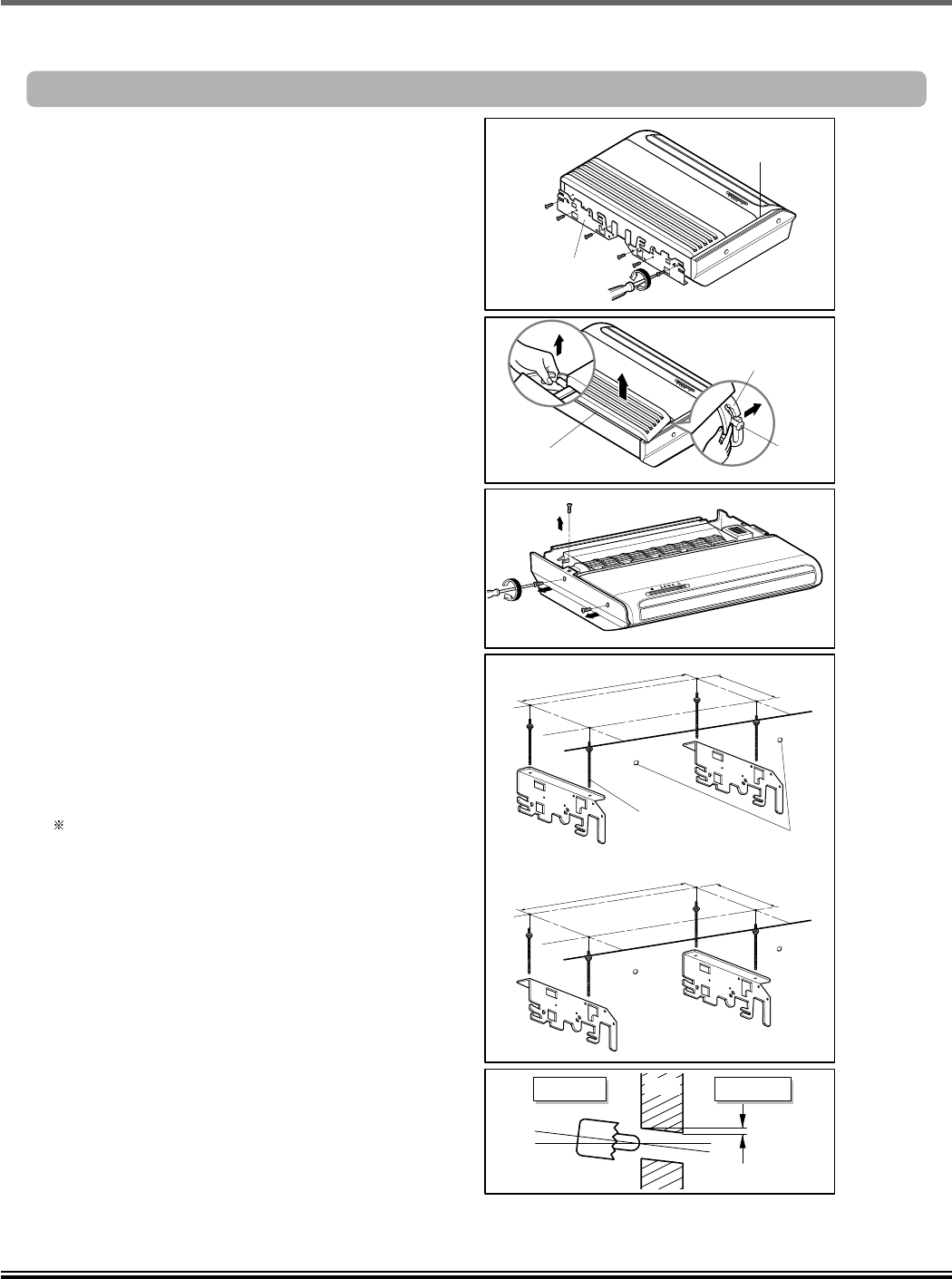 ※